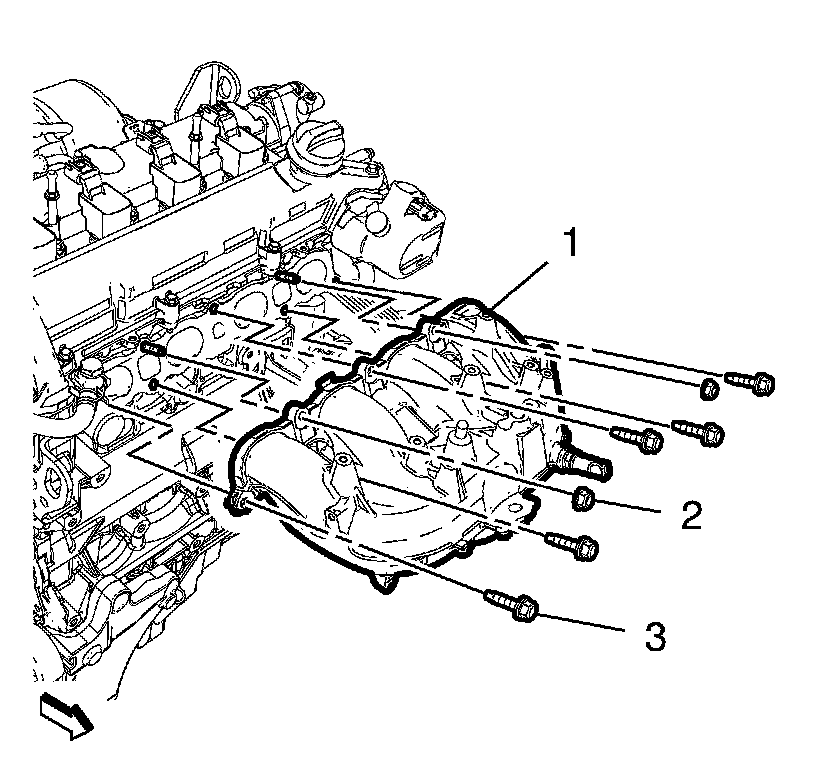 1
2
3