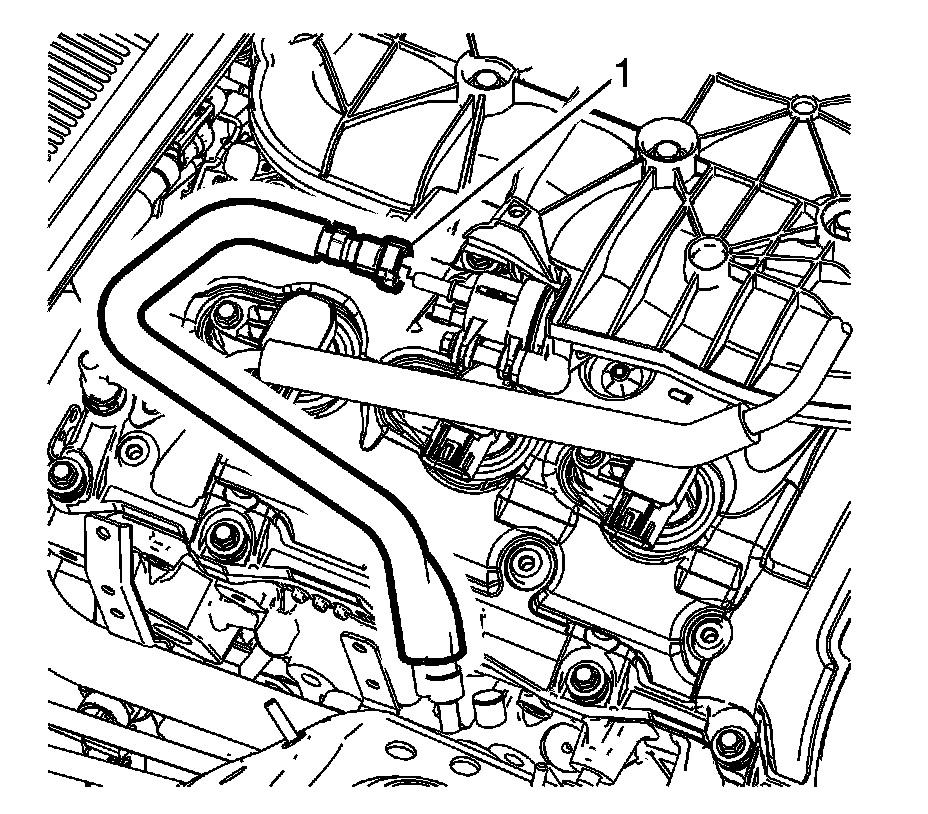 1