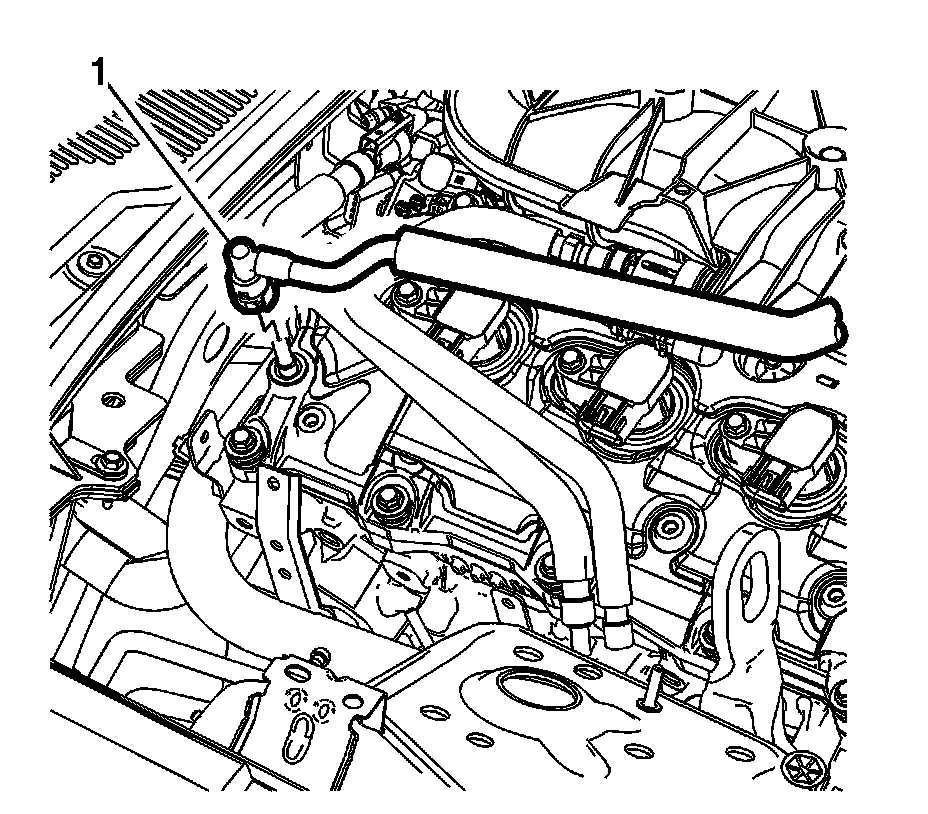 1