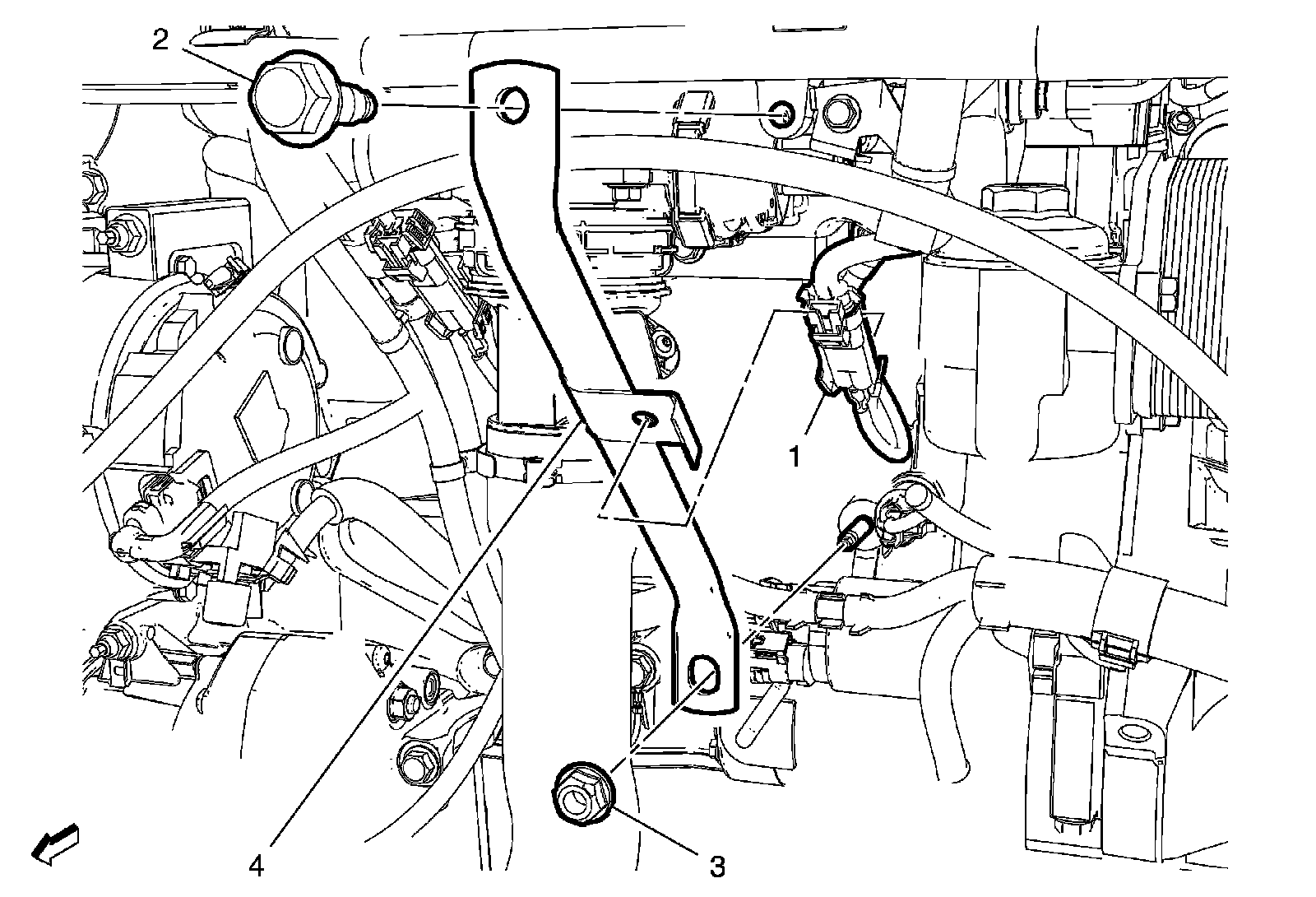 2
1
4
3