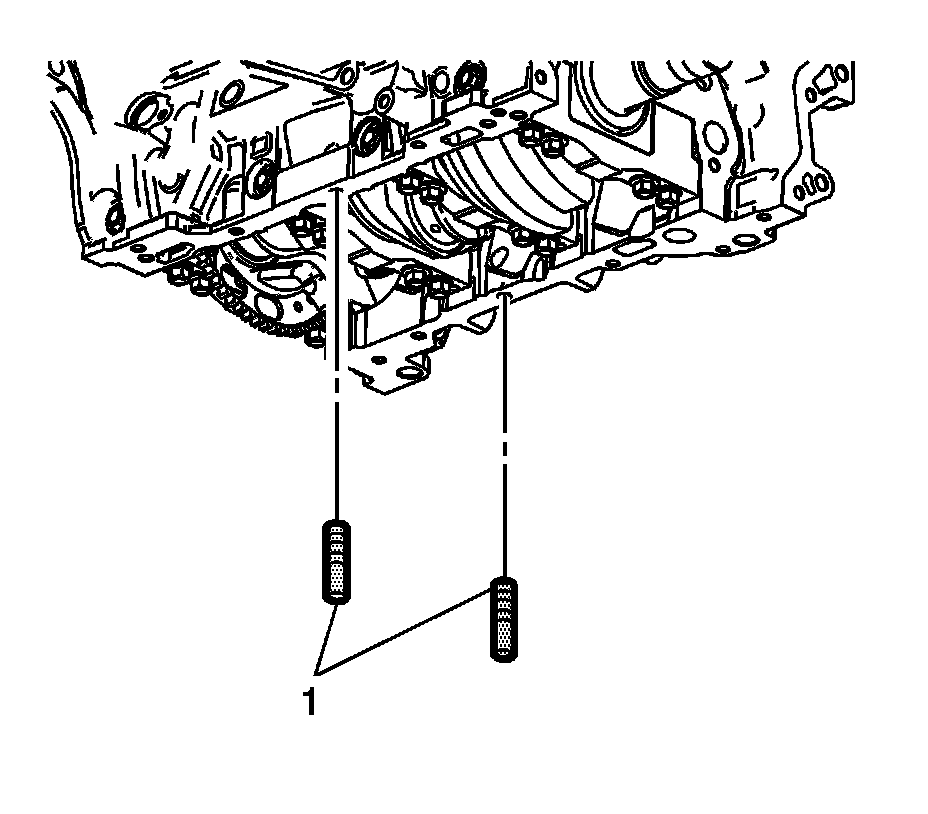 1