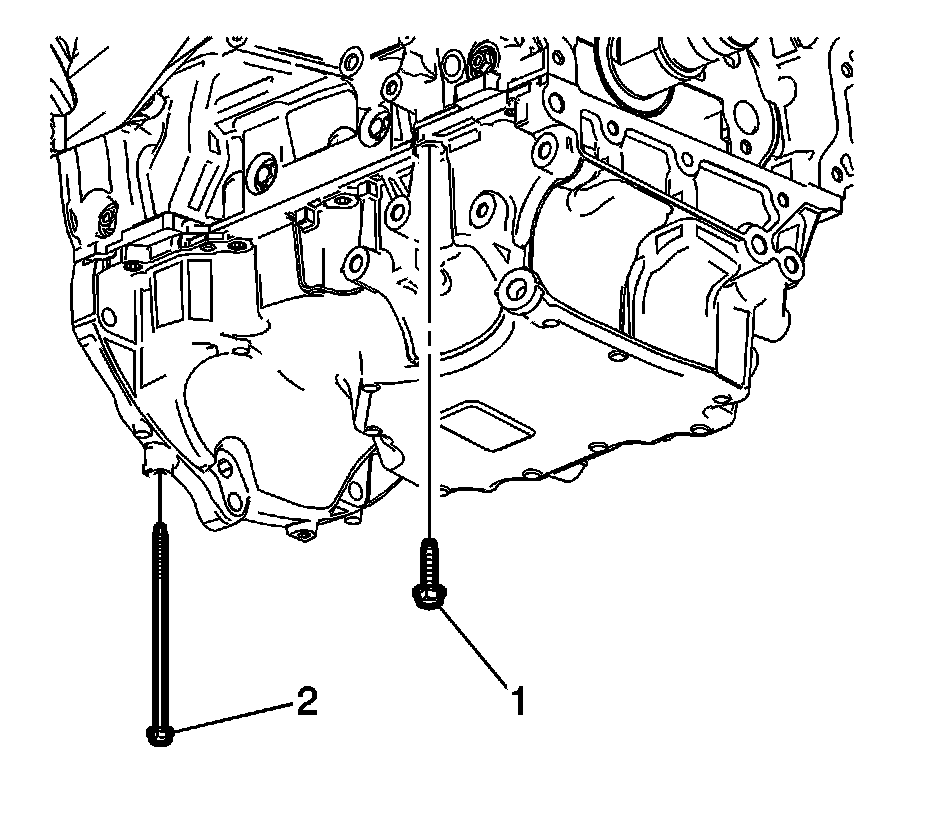 2

1