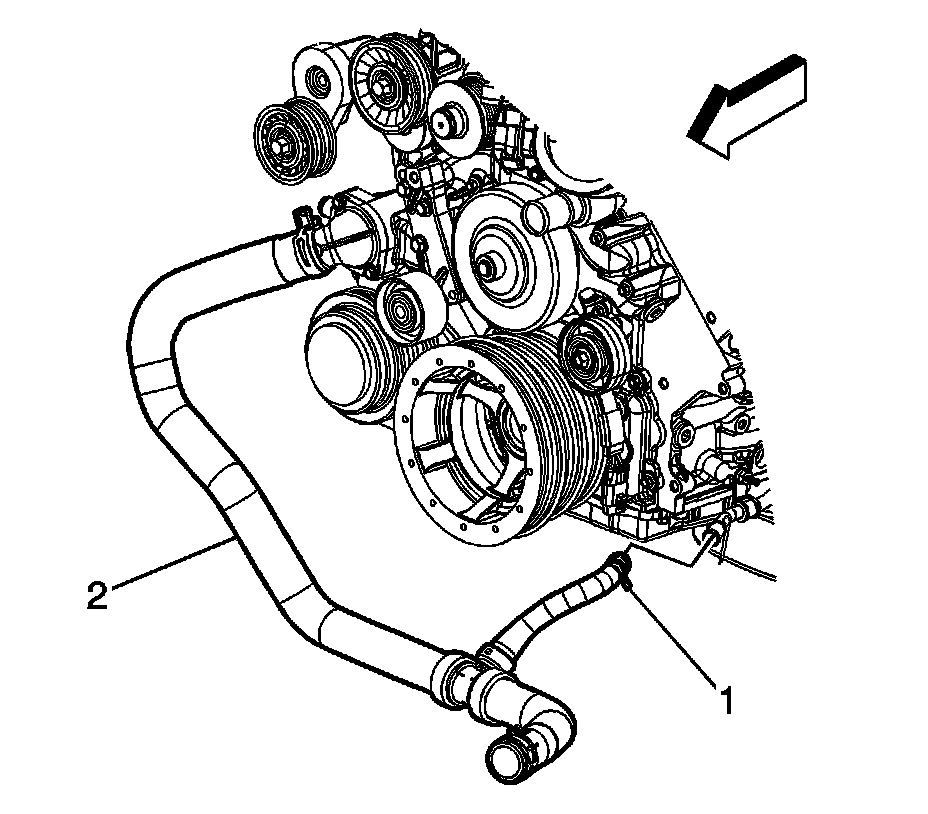 2
1