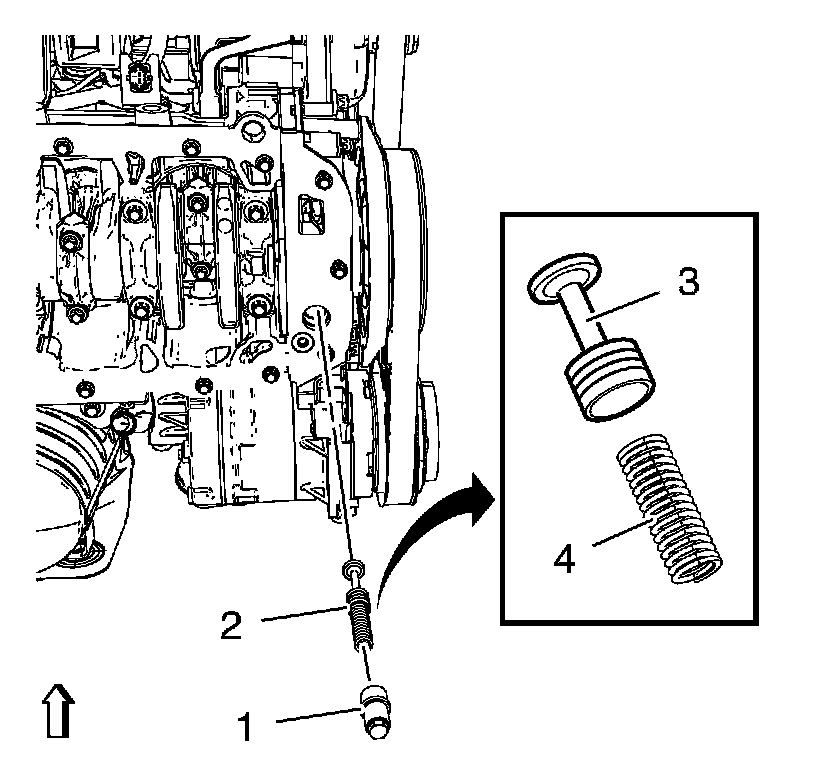 3
4
2
1