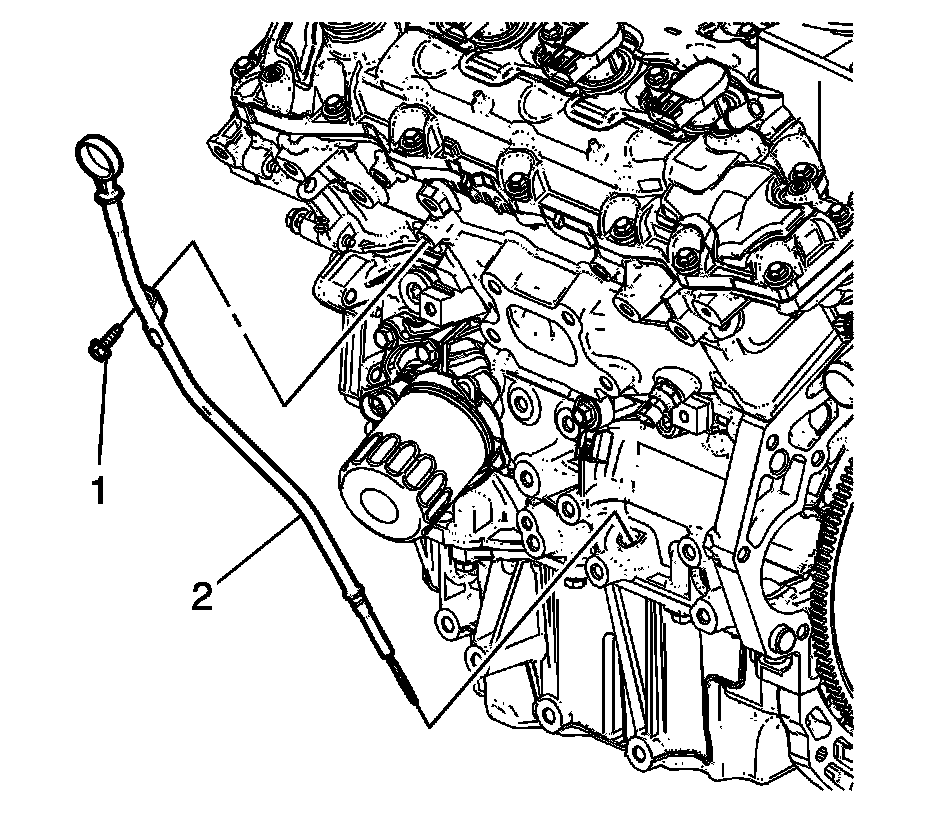 1

2