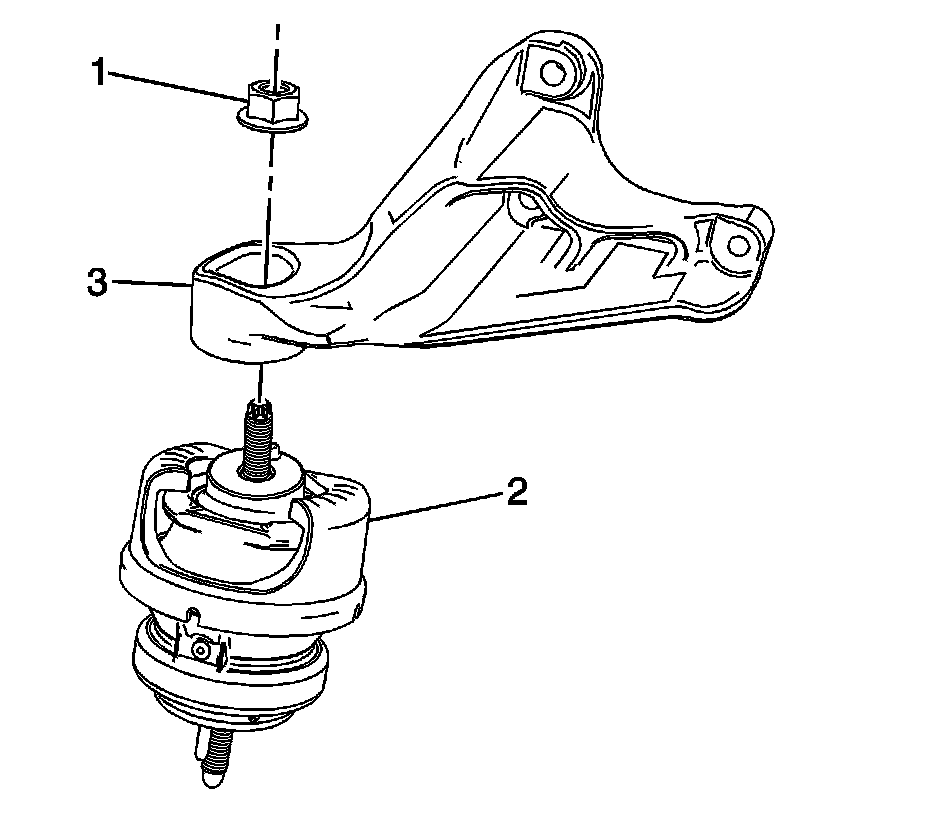 1
3
2