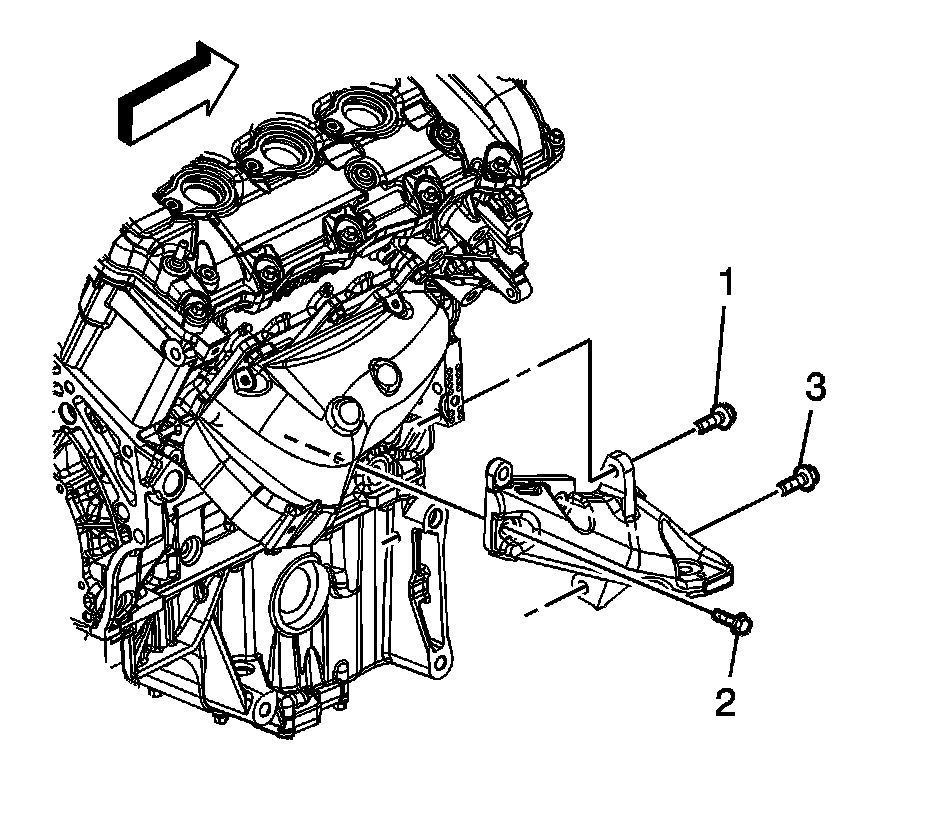 1
3
2