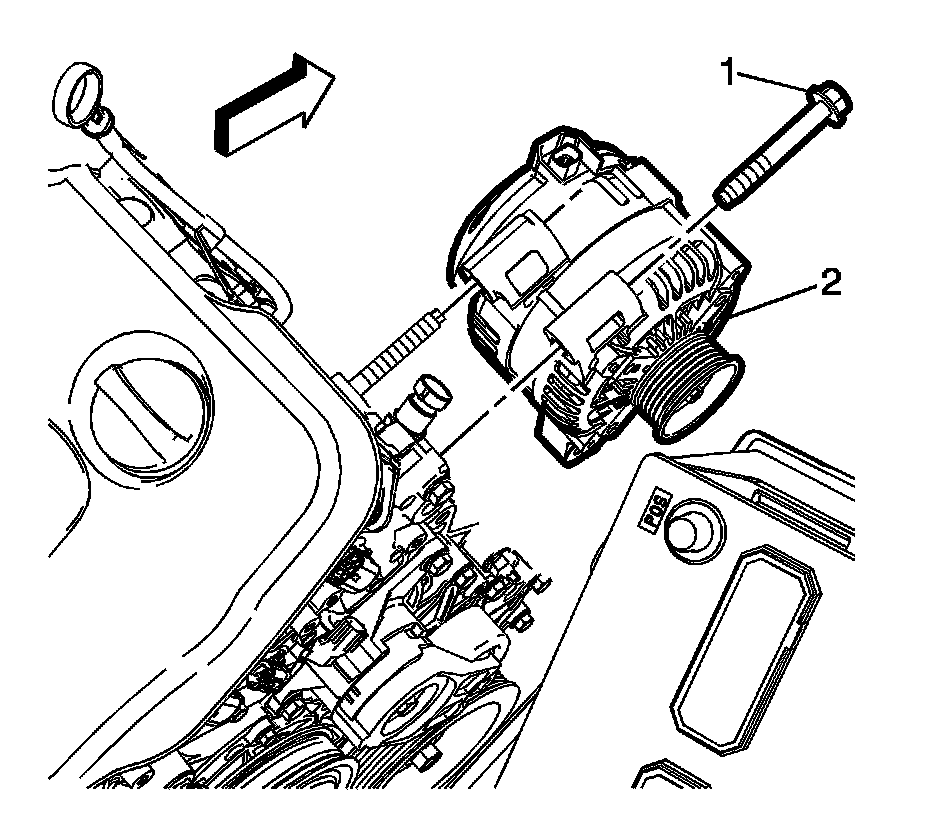 1
2
POS