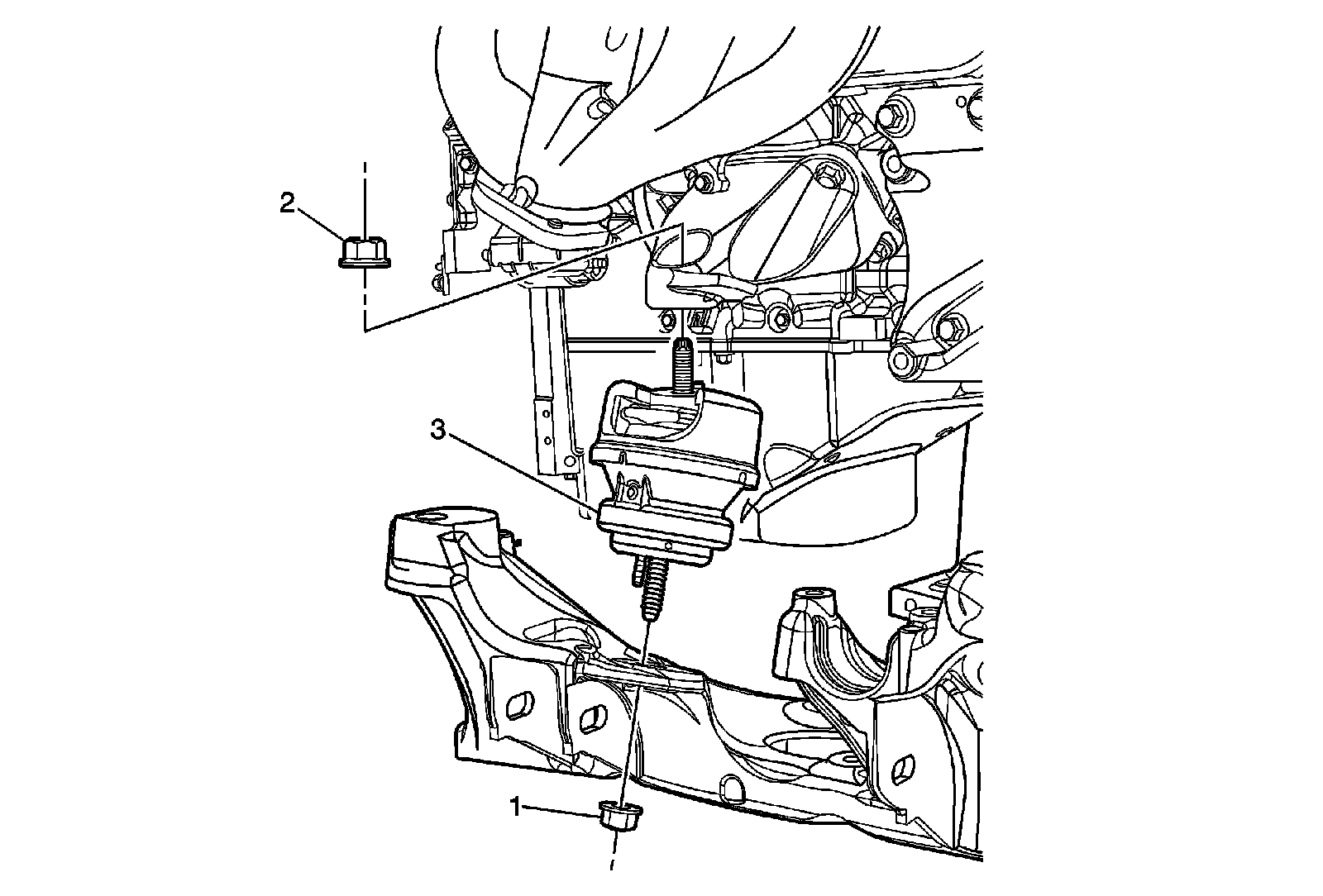 2

3

1