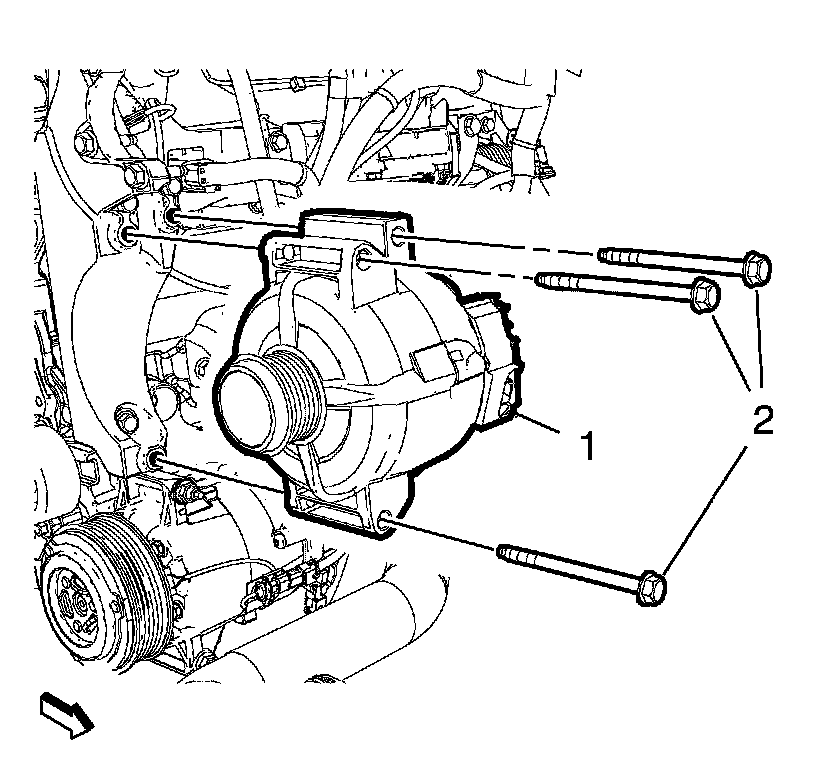 1
2