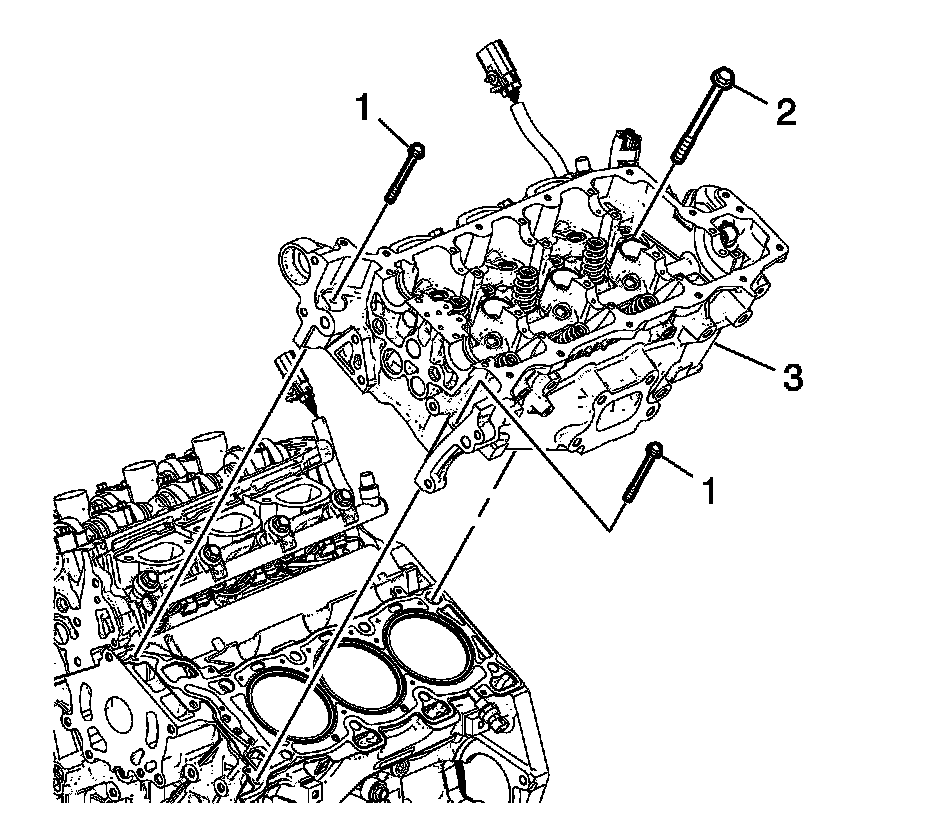 1
2
3
1