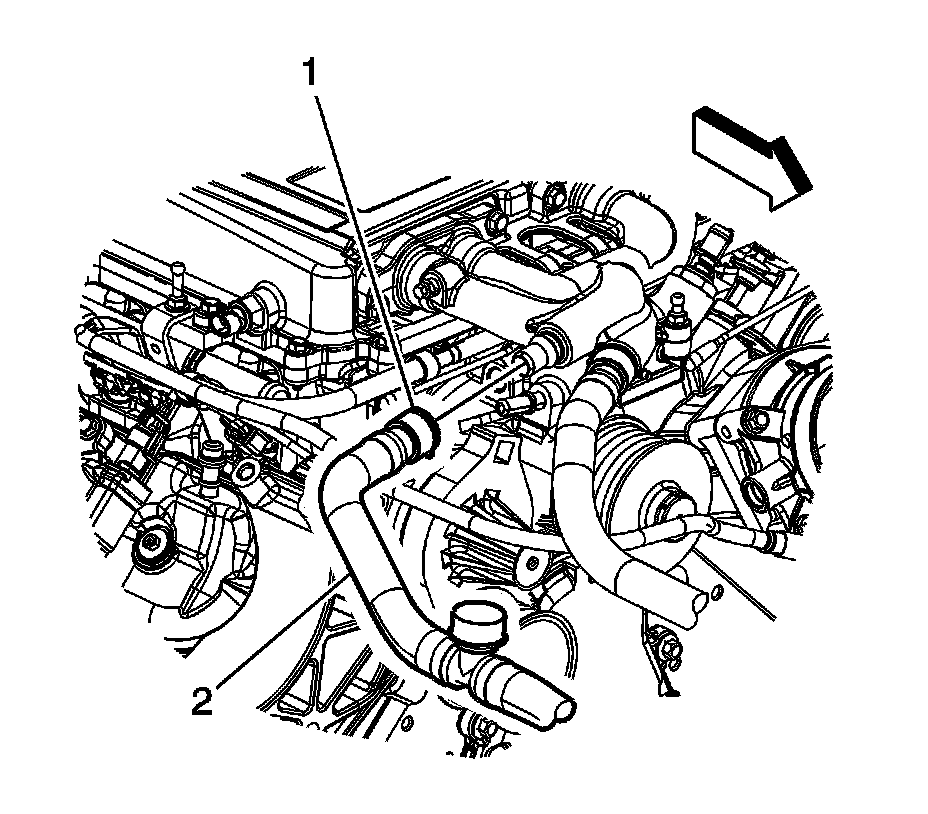 1

2