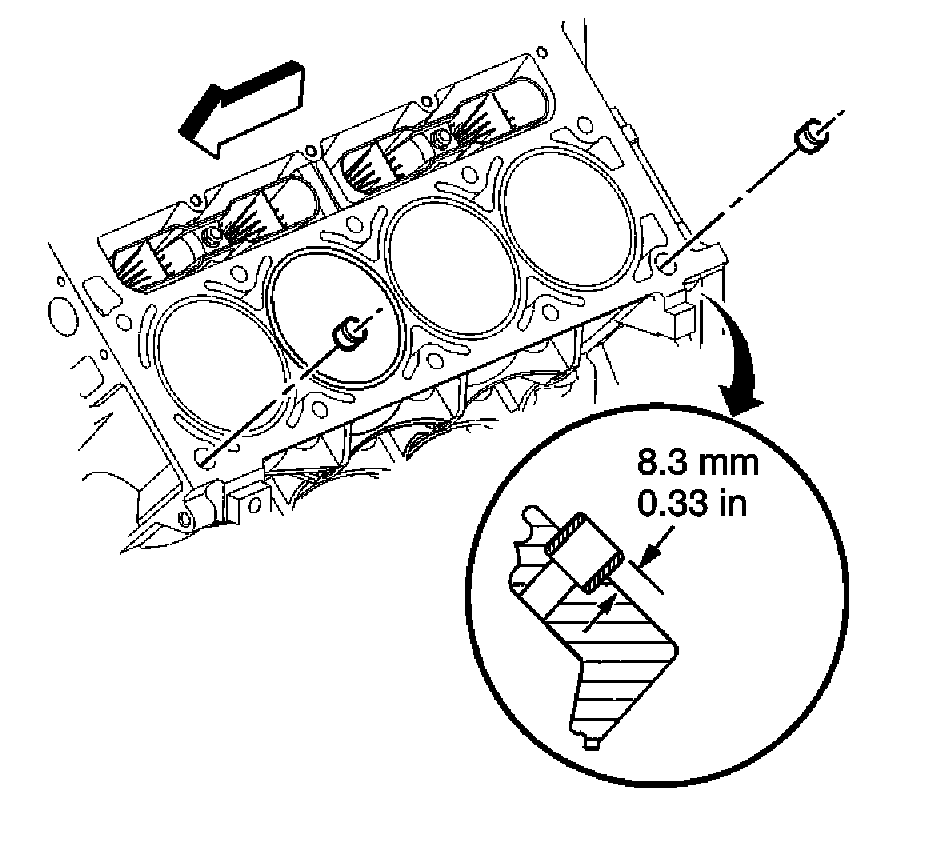 8.3 mm
0.33 in