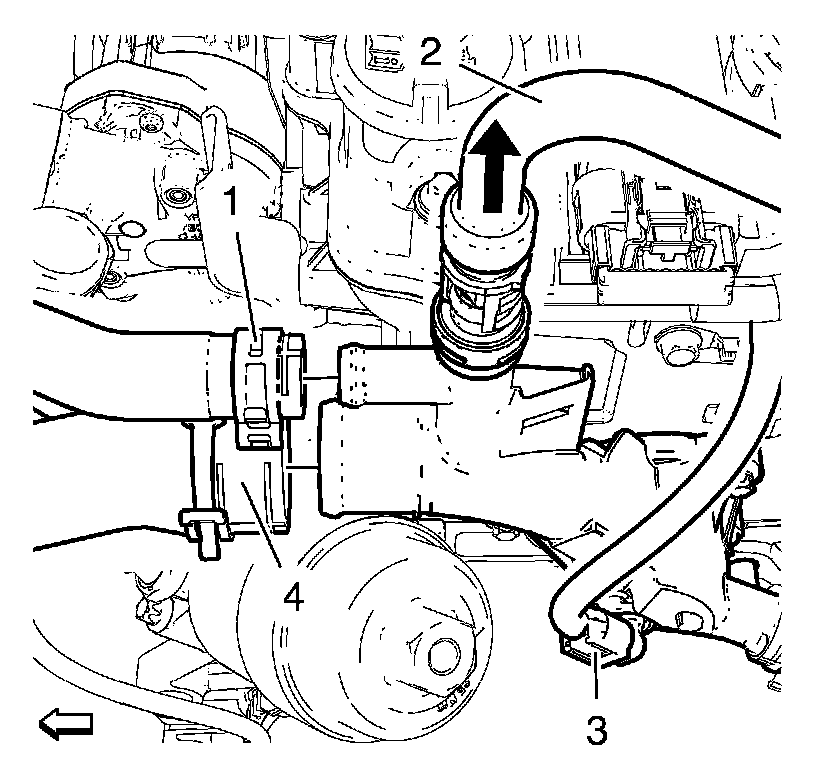 2
1
4
3