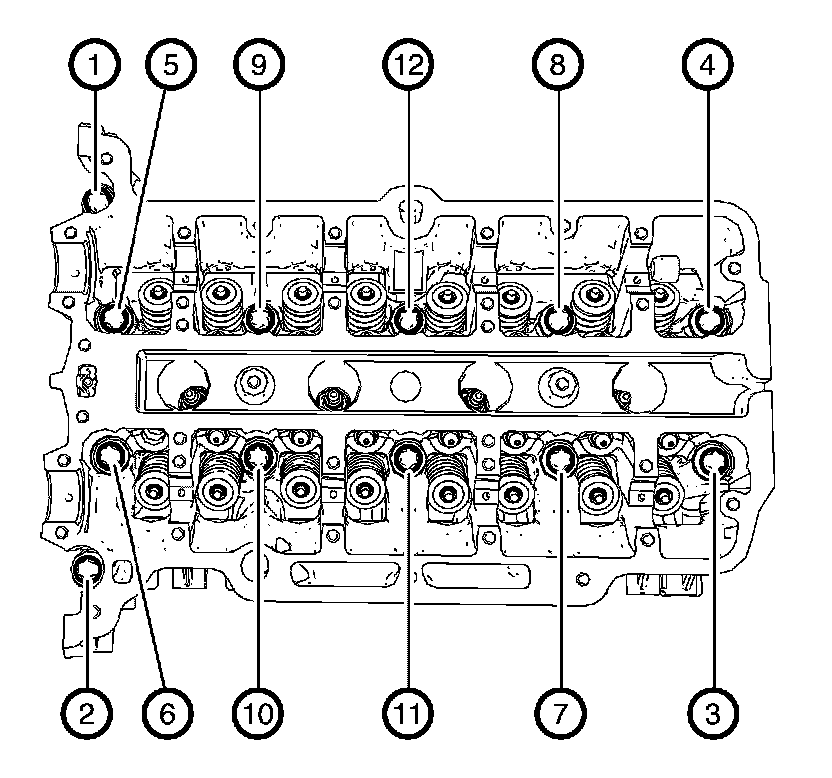 1
5
9
12
8
4
2
6
10
11
7
3