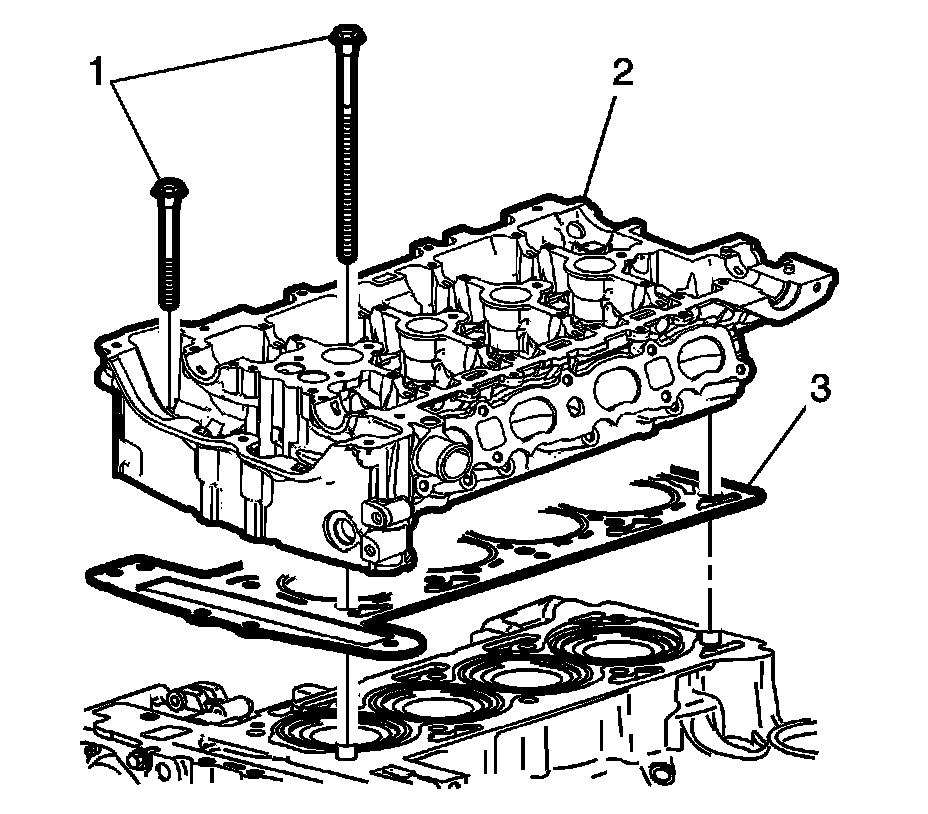 1
2
3