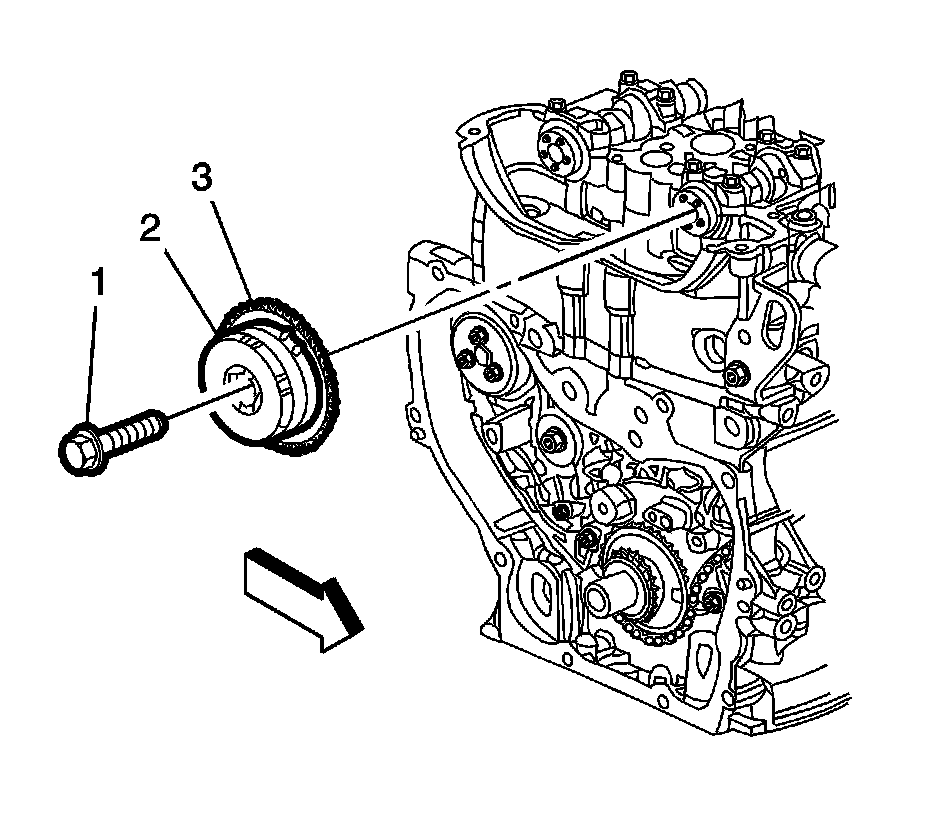 3
2
1