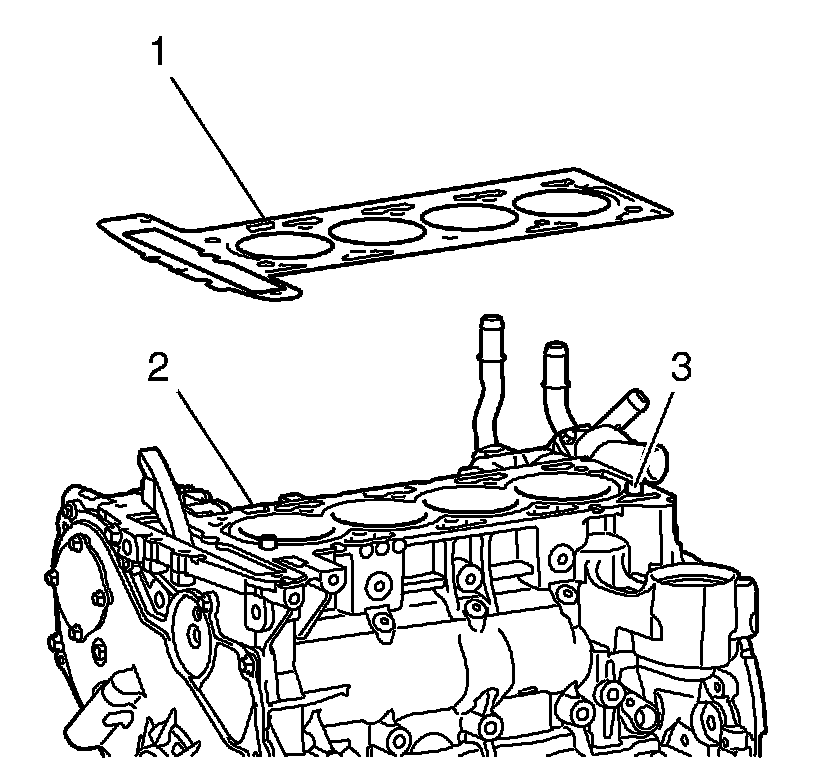 1
2
3