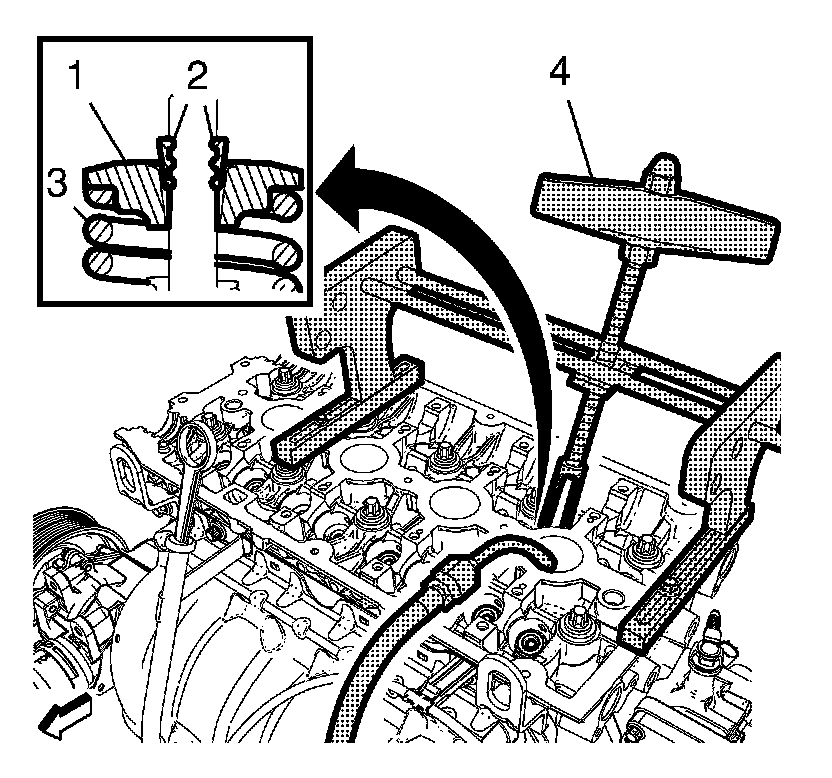 1
2
3
4