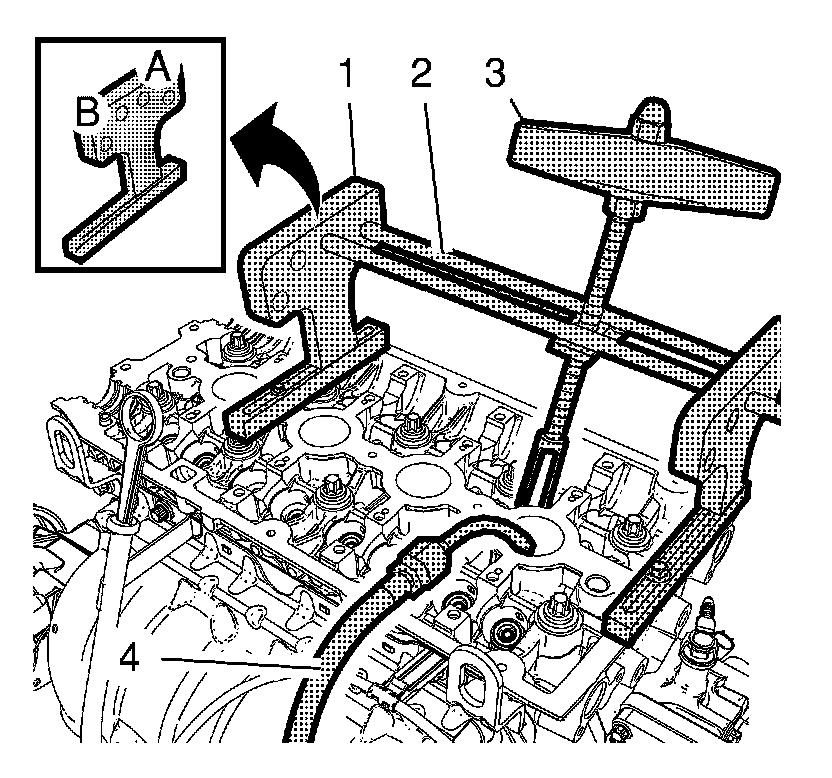 A
B
1
2
3
4