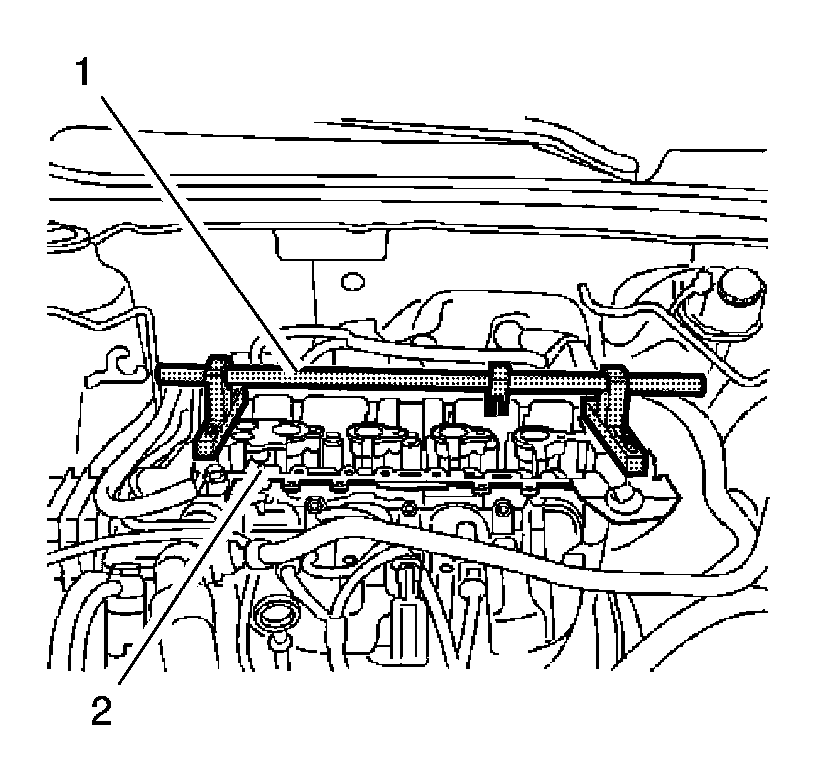 1

2