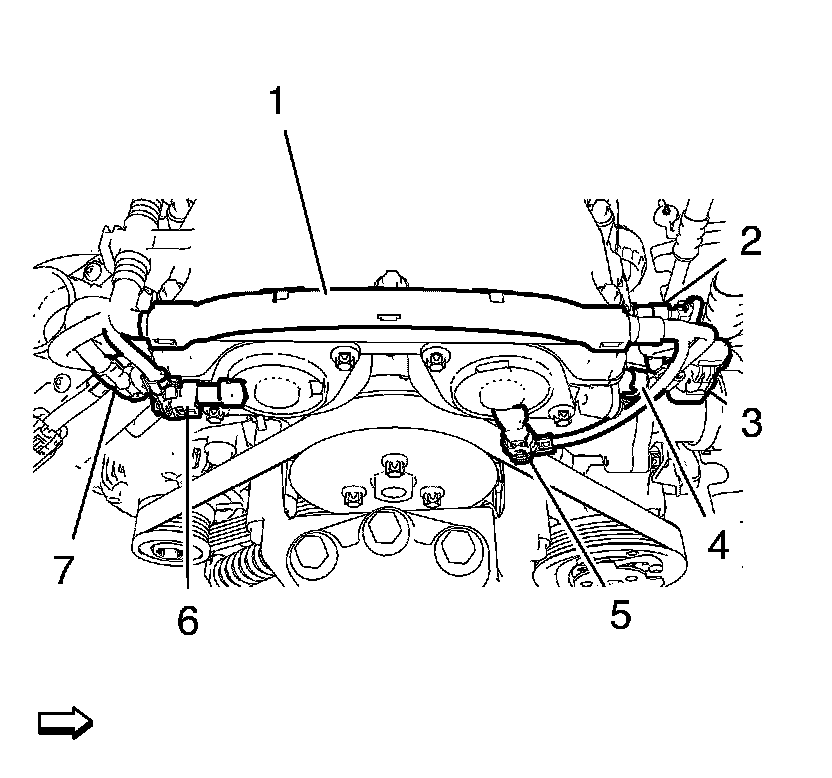 1
2
3
4
5
6
7