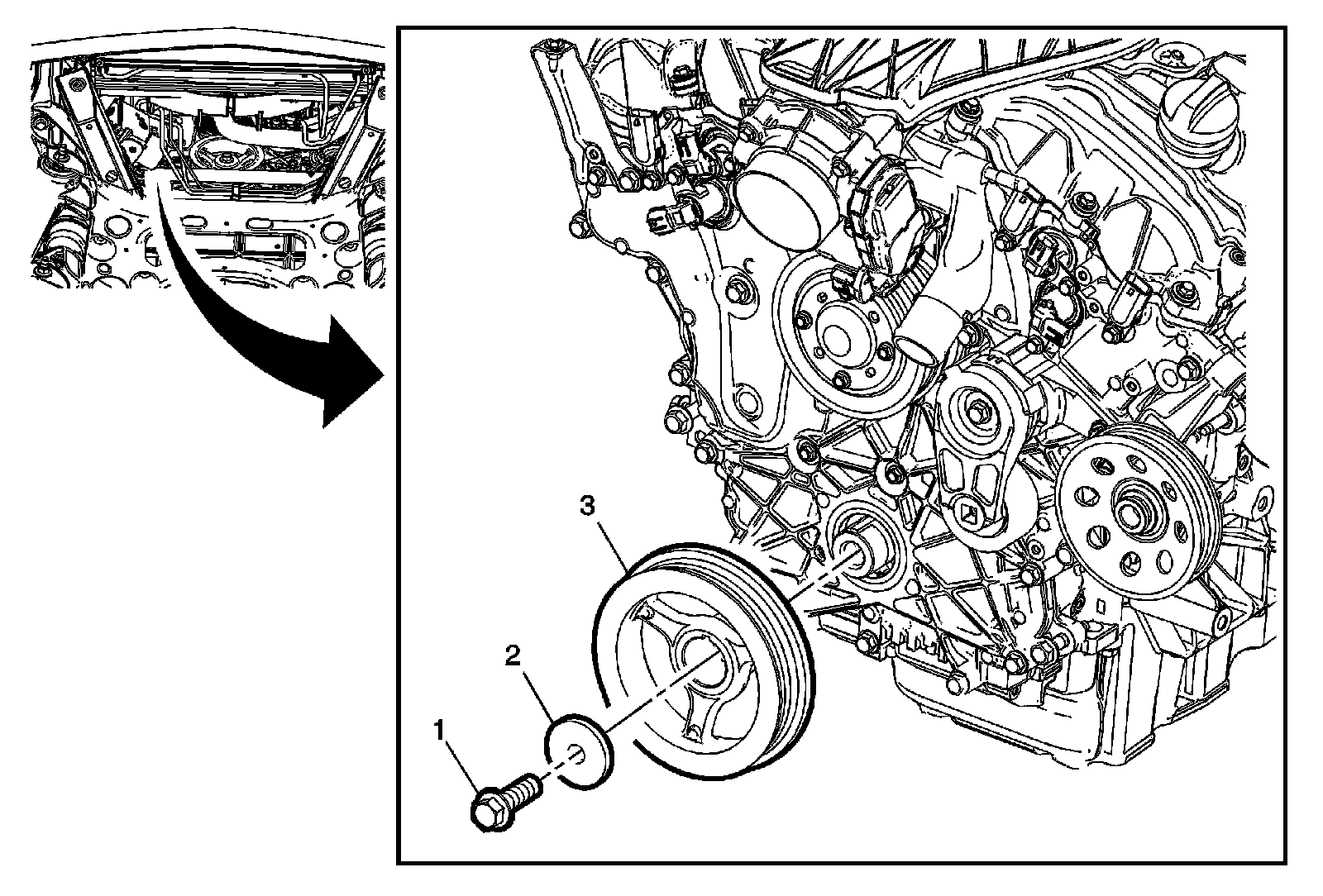 3
2
1