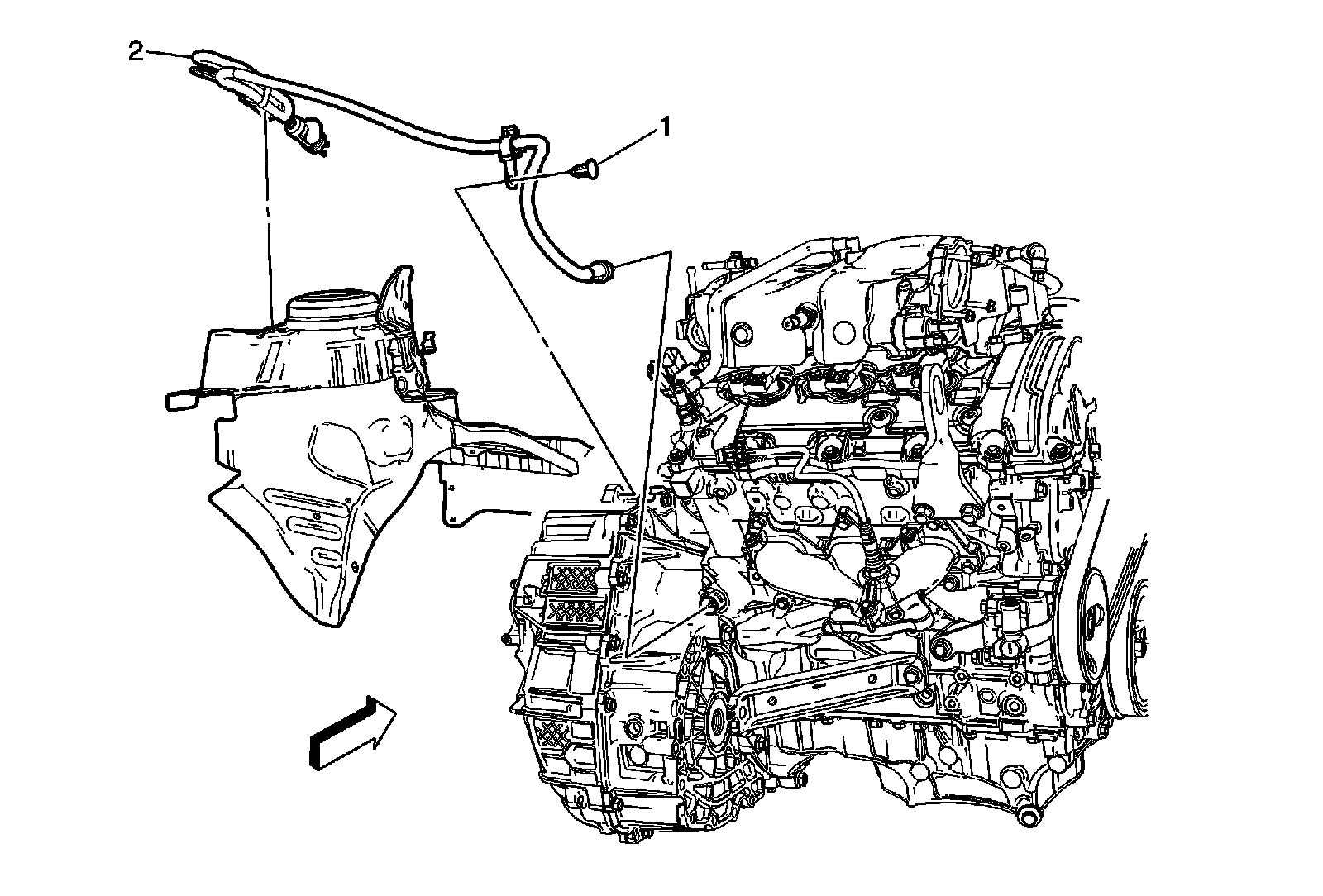 2

1