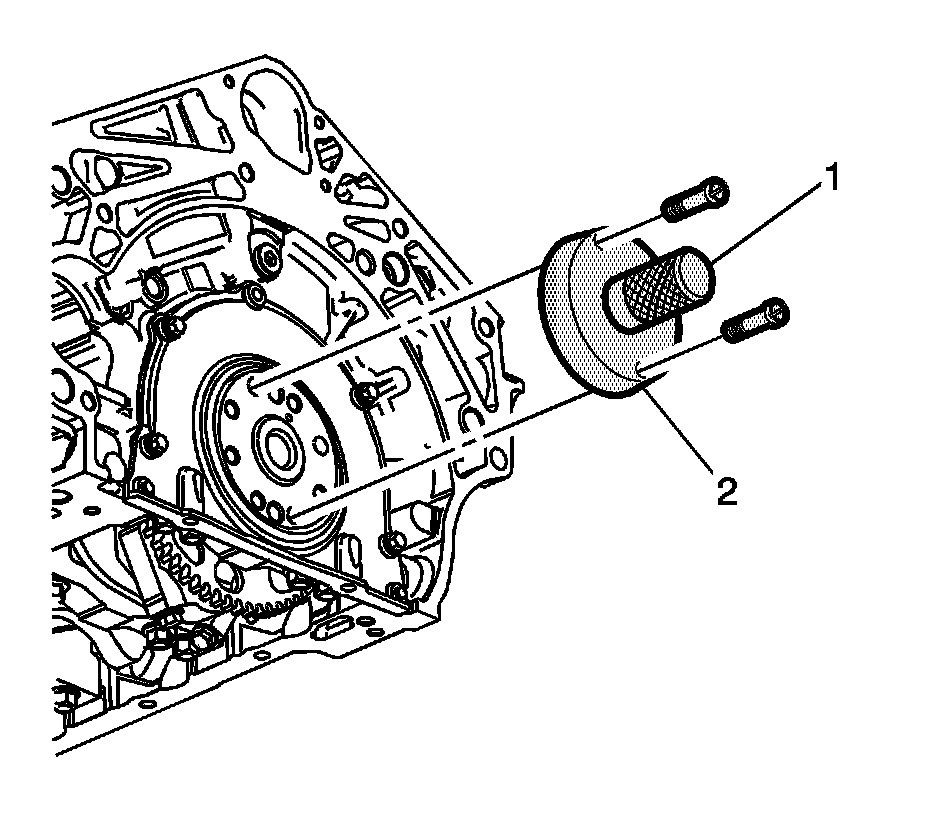 1
2