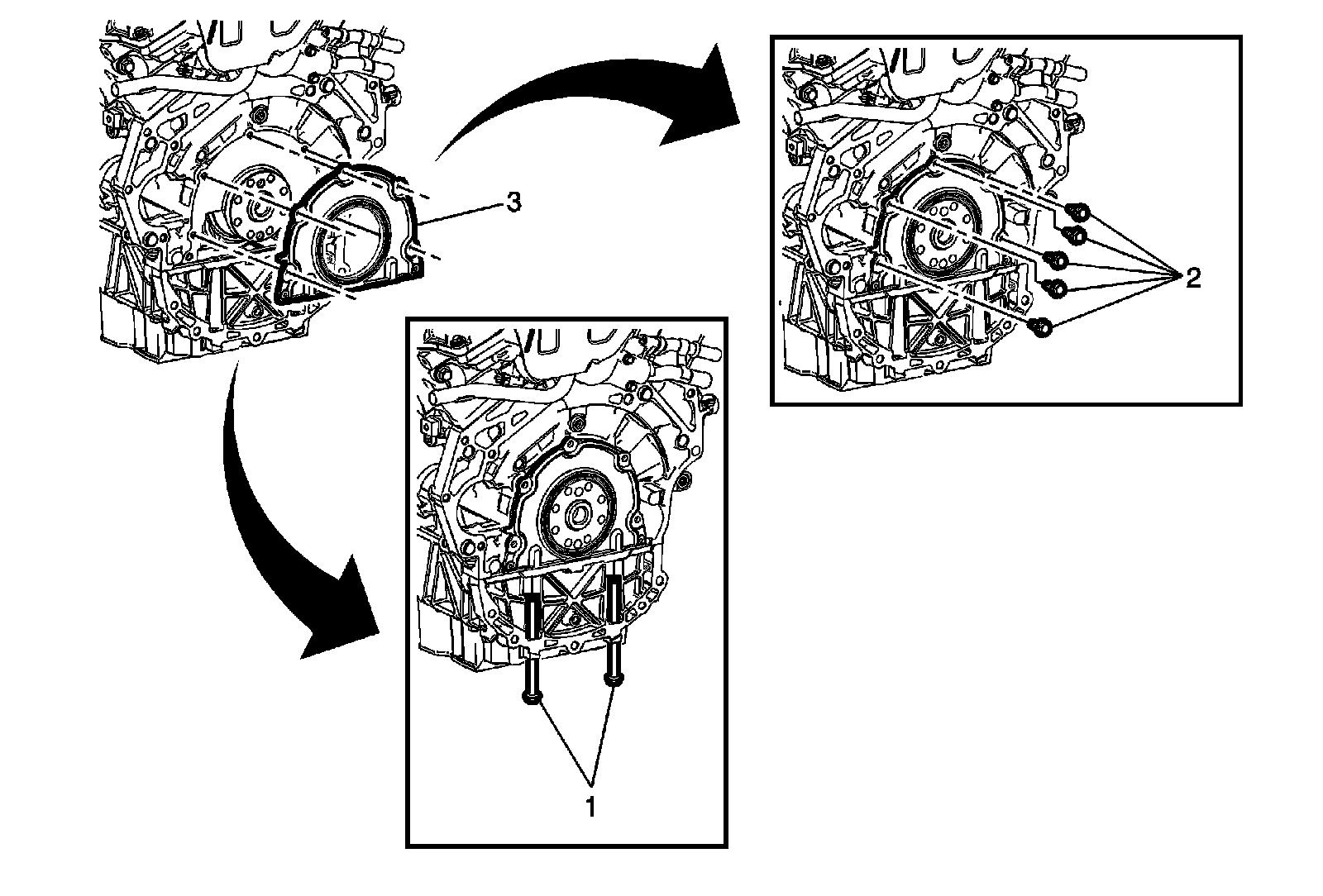 3

2

1