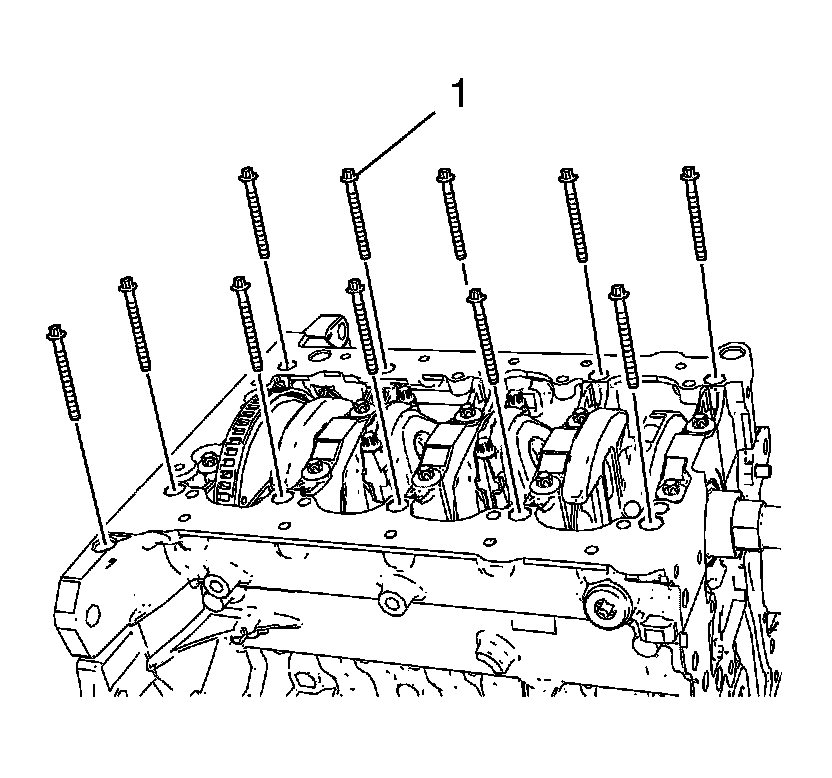 1