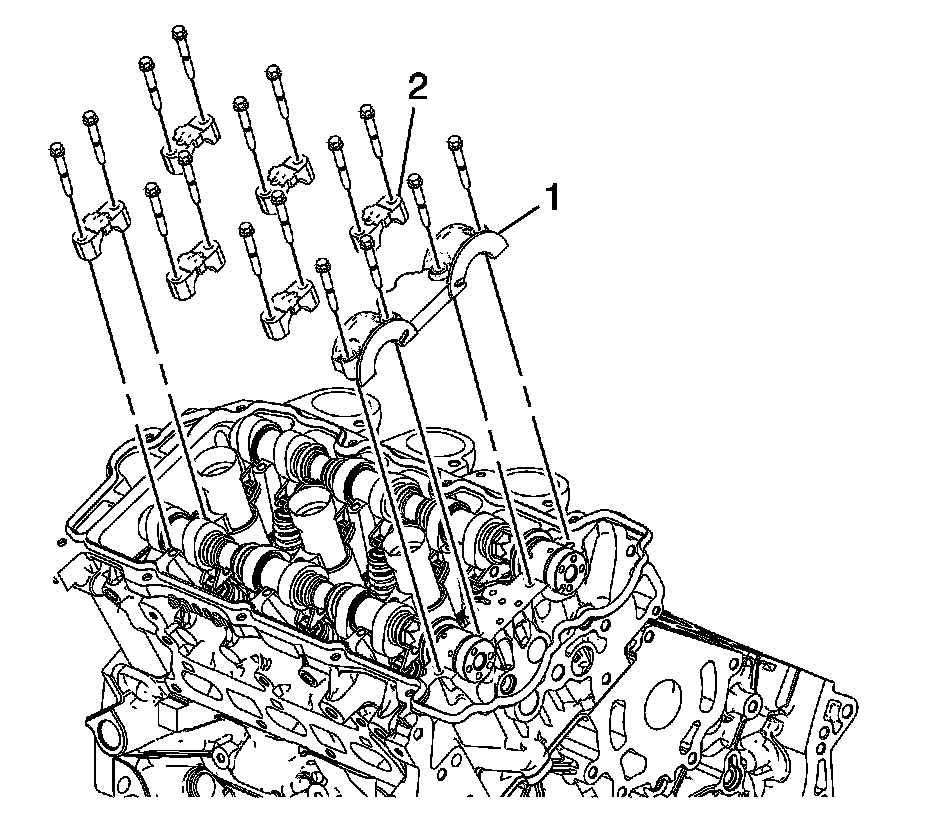 2
1