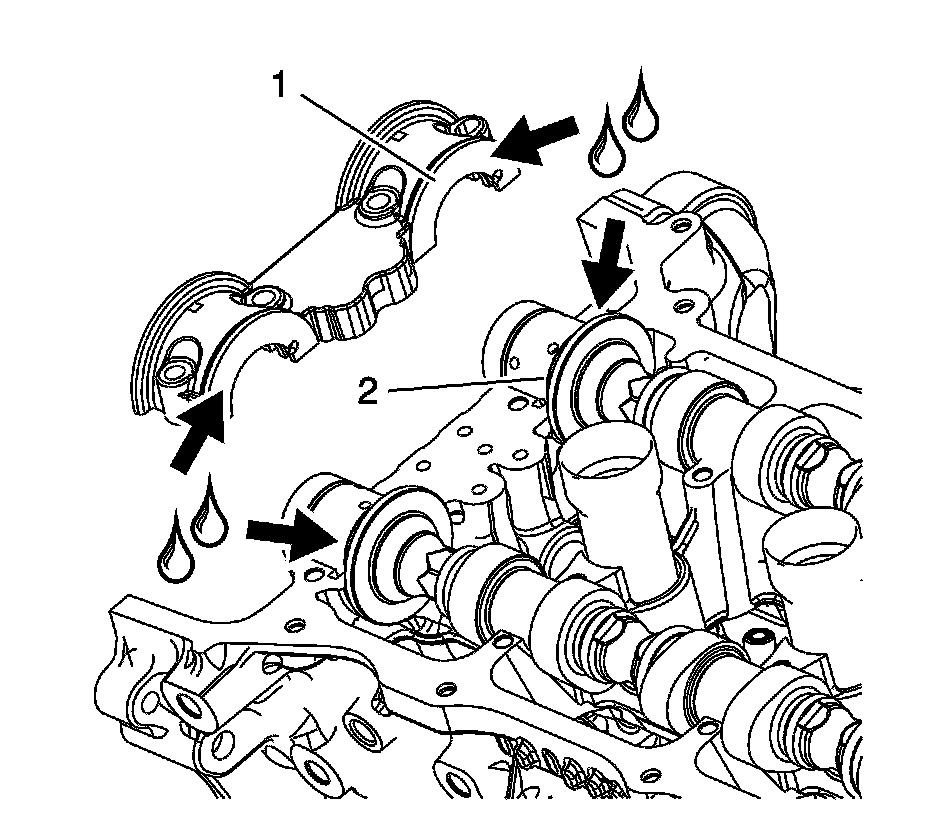 1
2