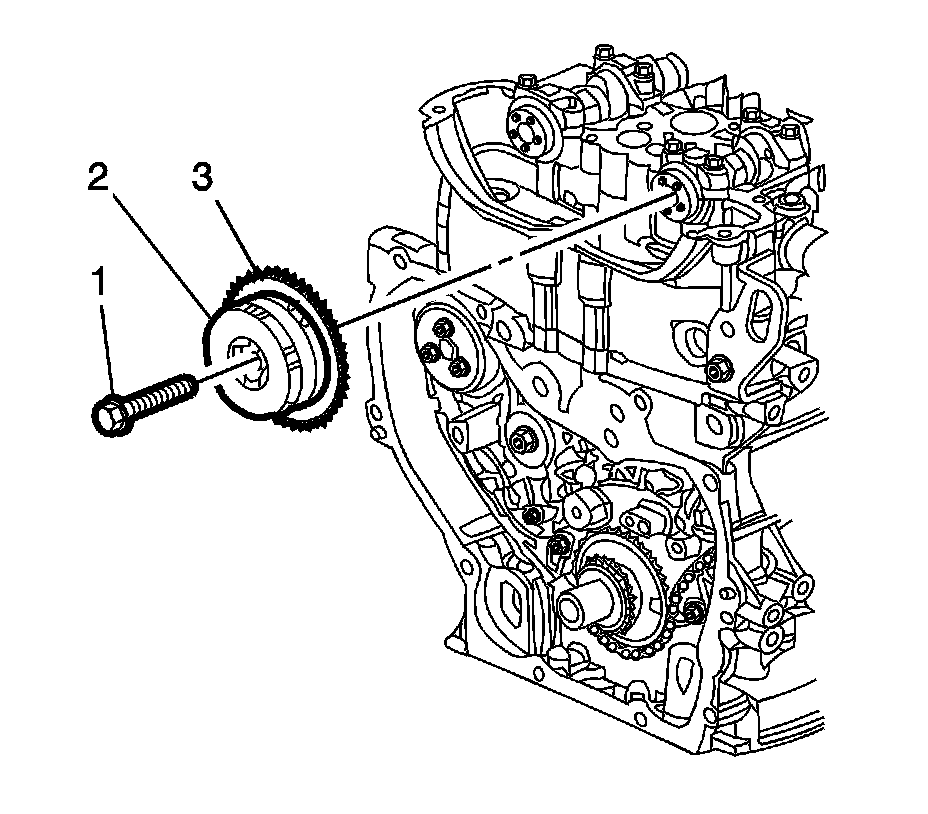 2
3
1