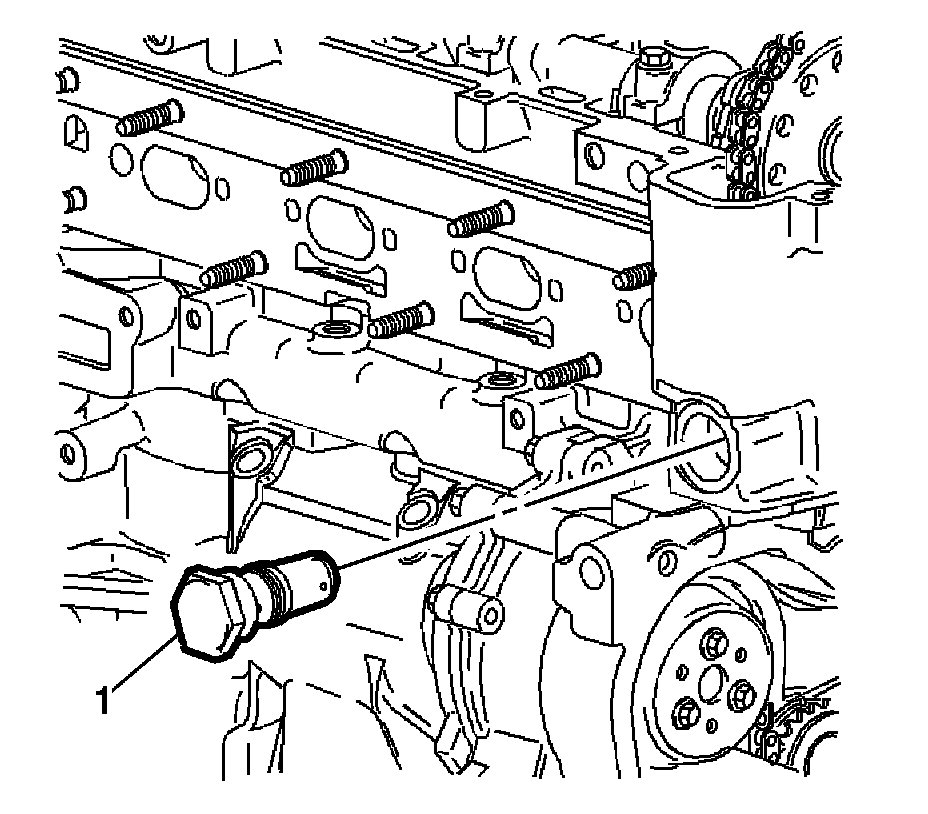 1