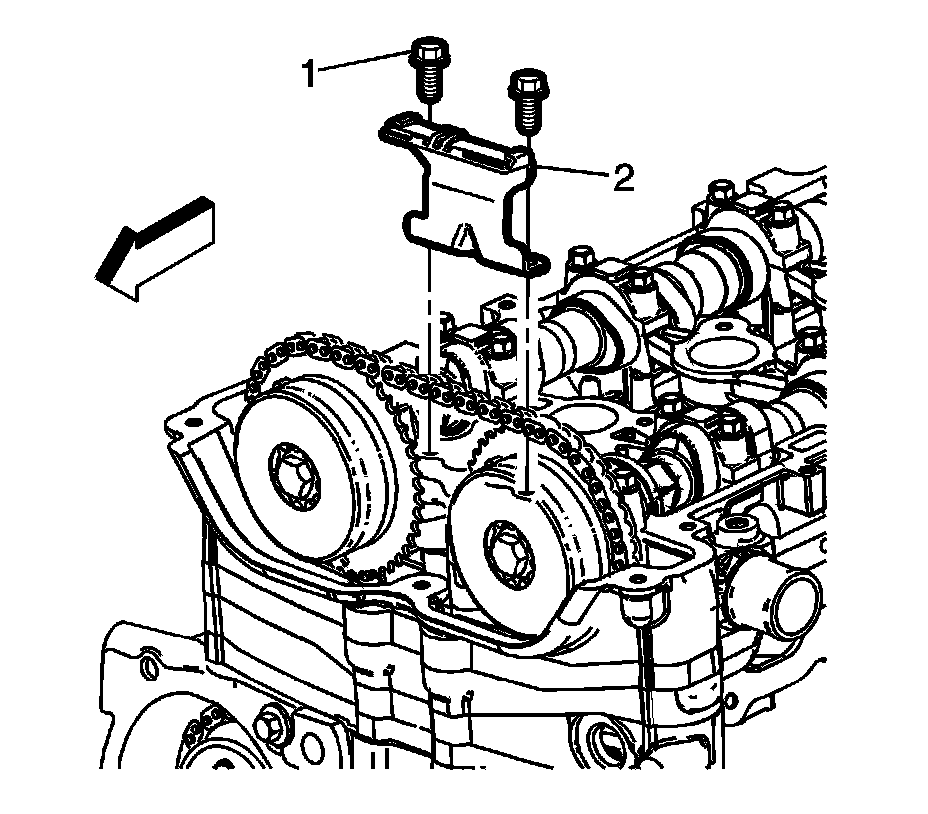 1

2