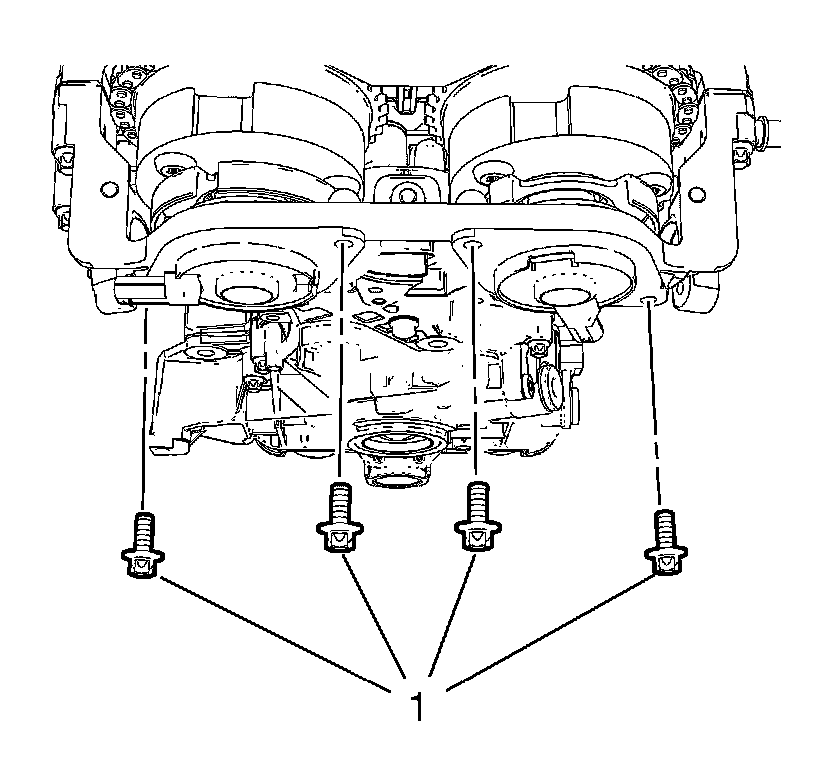 1