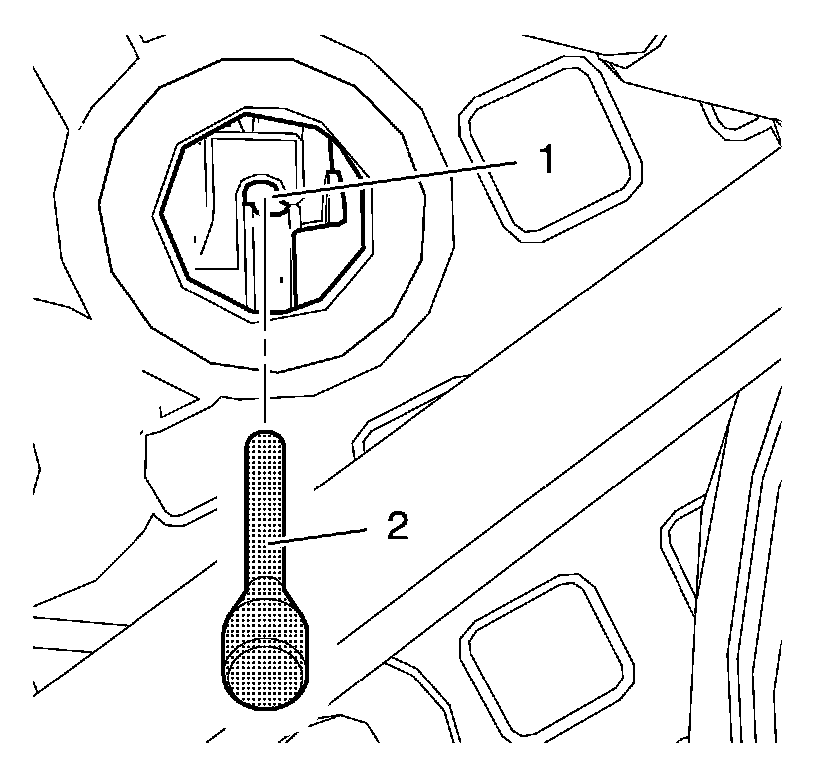 1
2