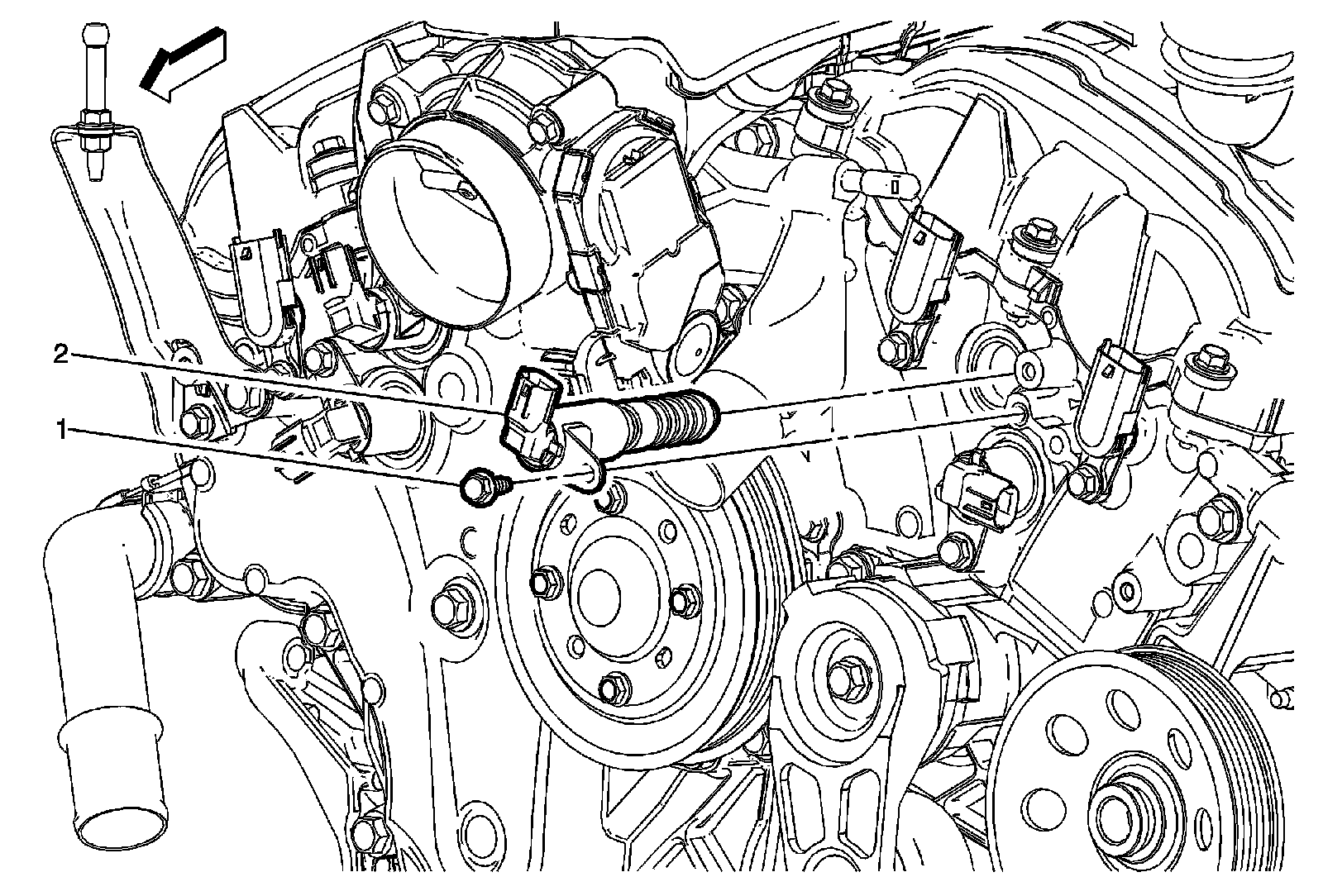 2
1