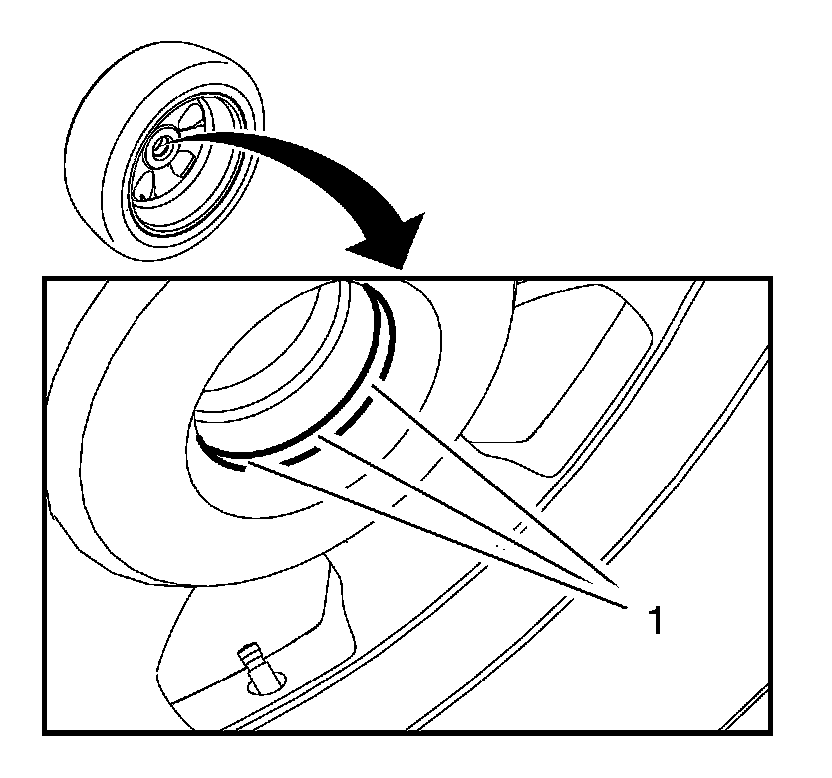 1