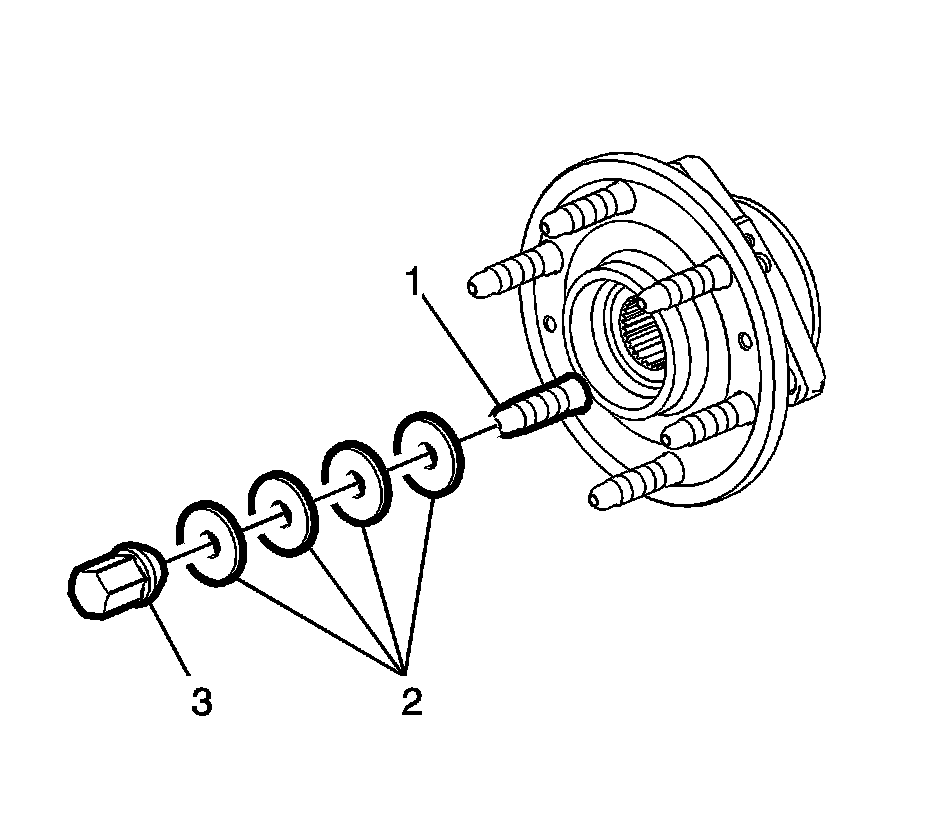 1

3

2