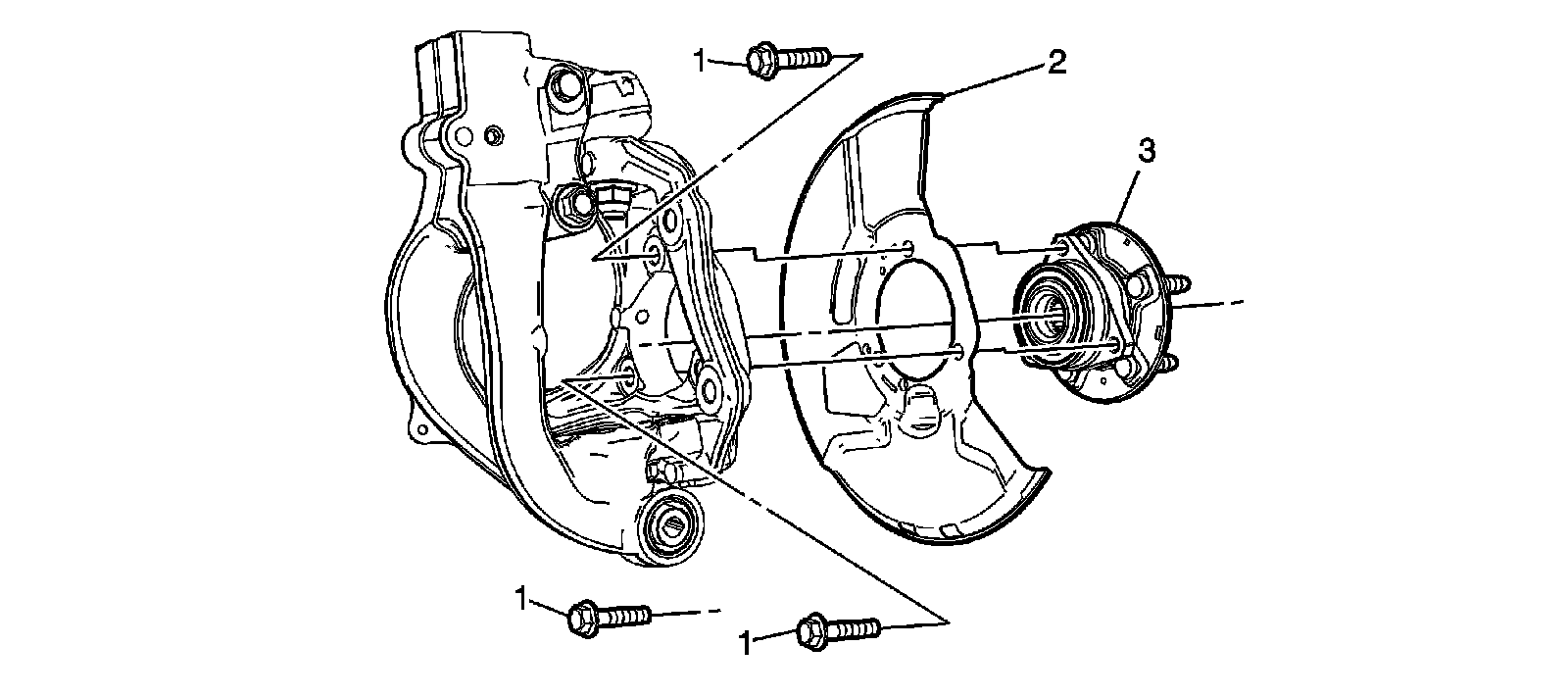 1
2
3
1
1