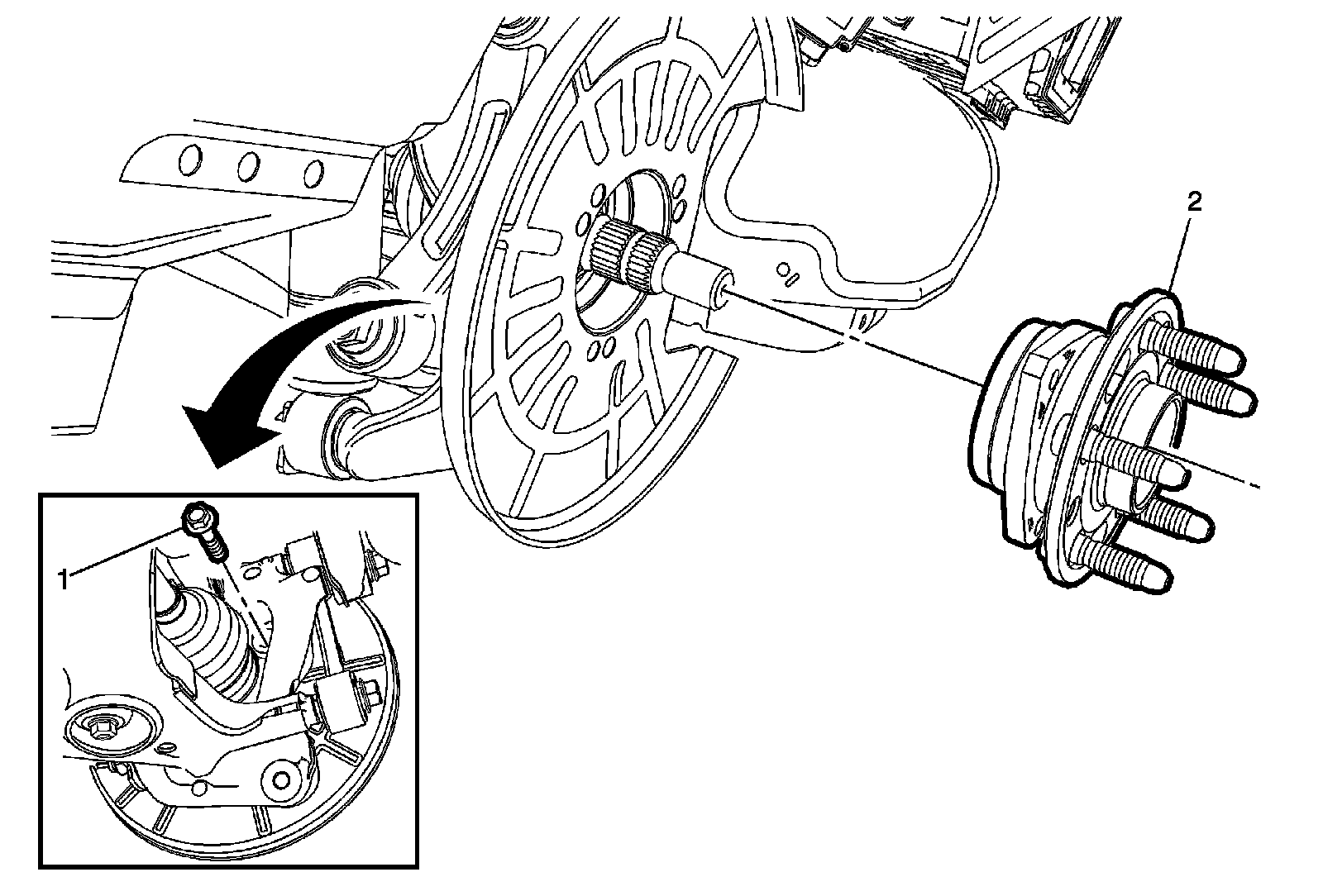 2
1