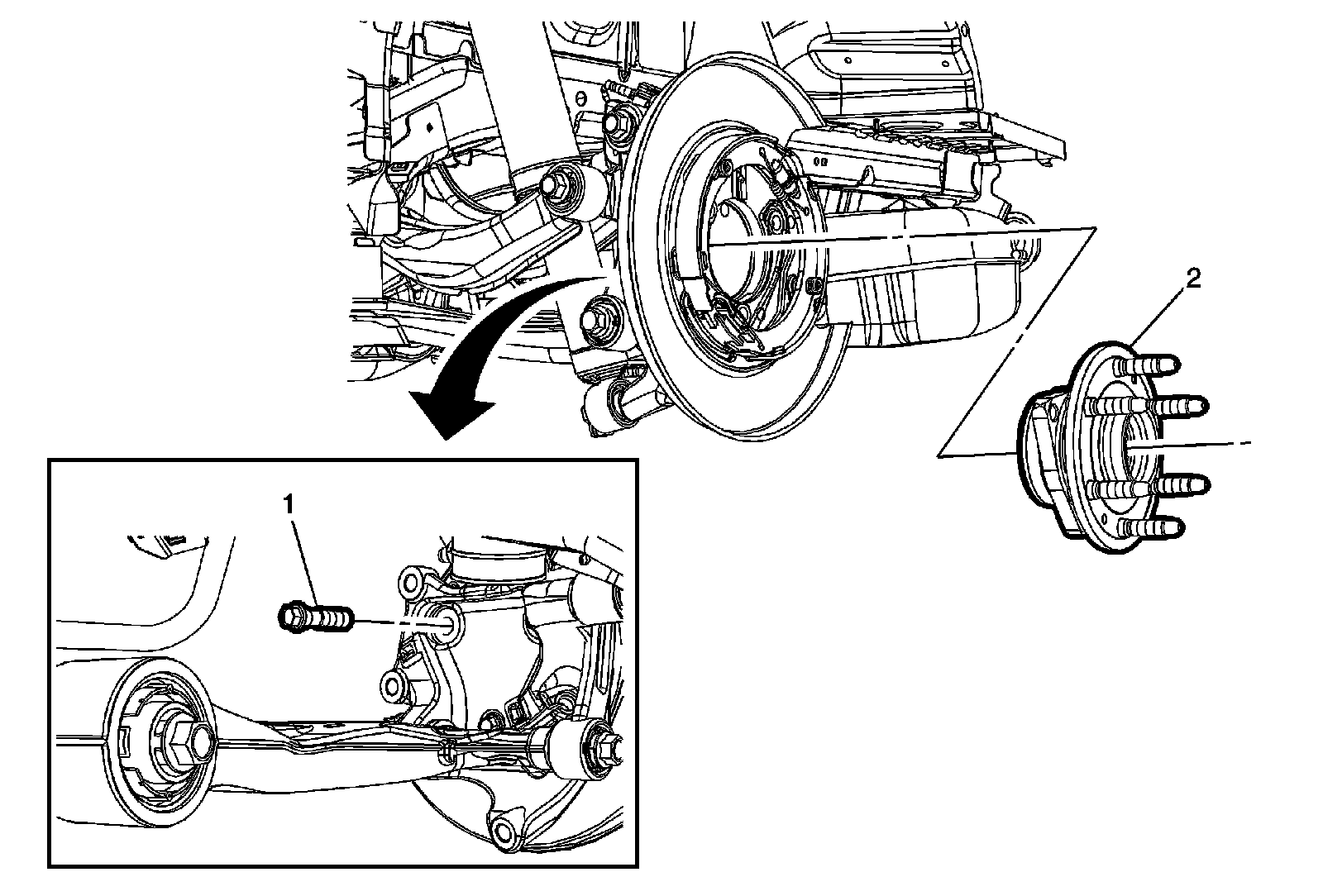 2

1