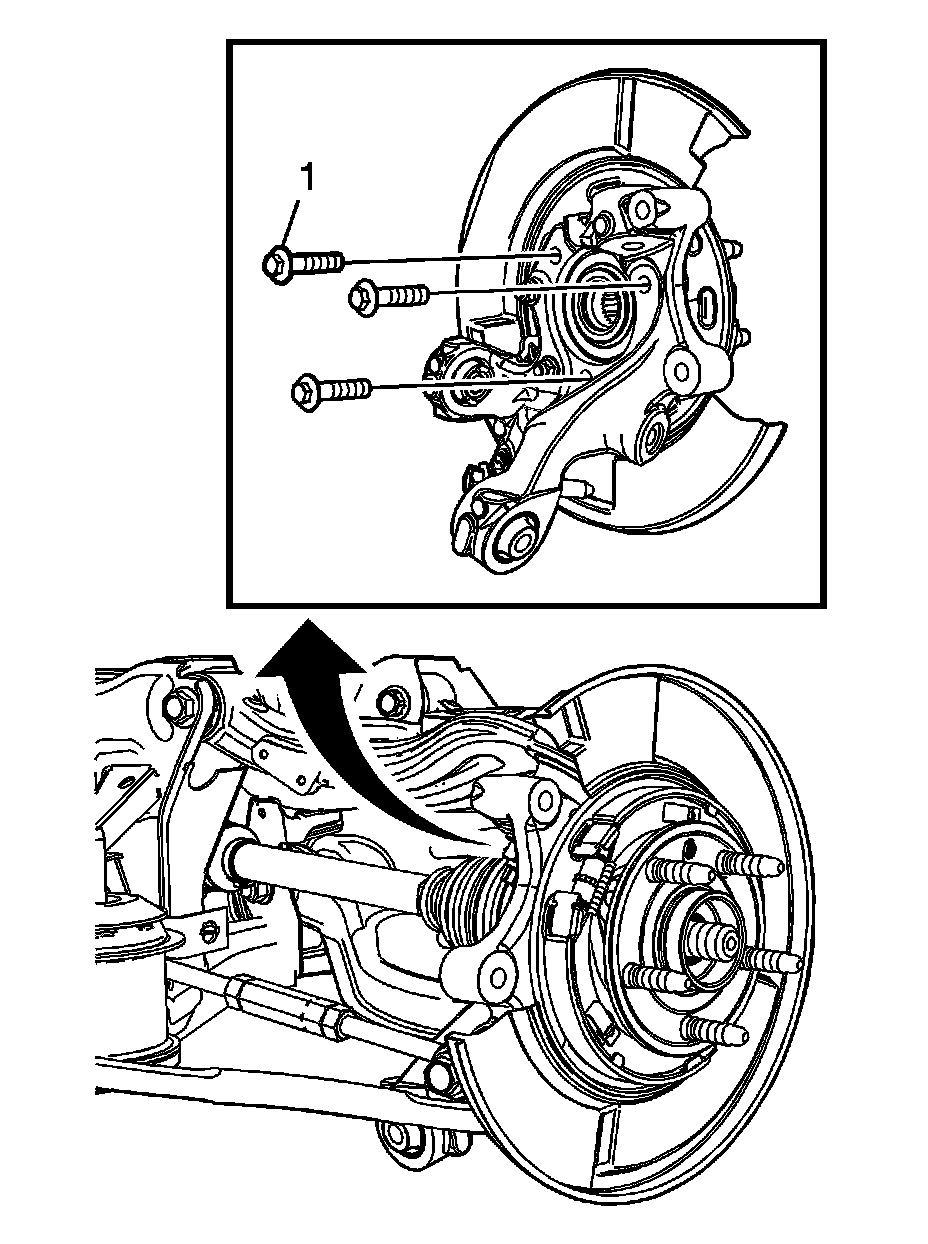 1