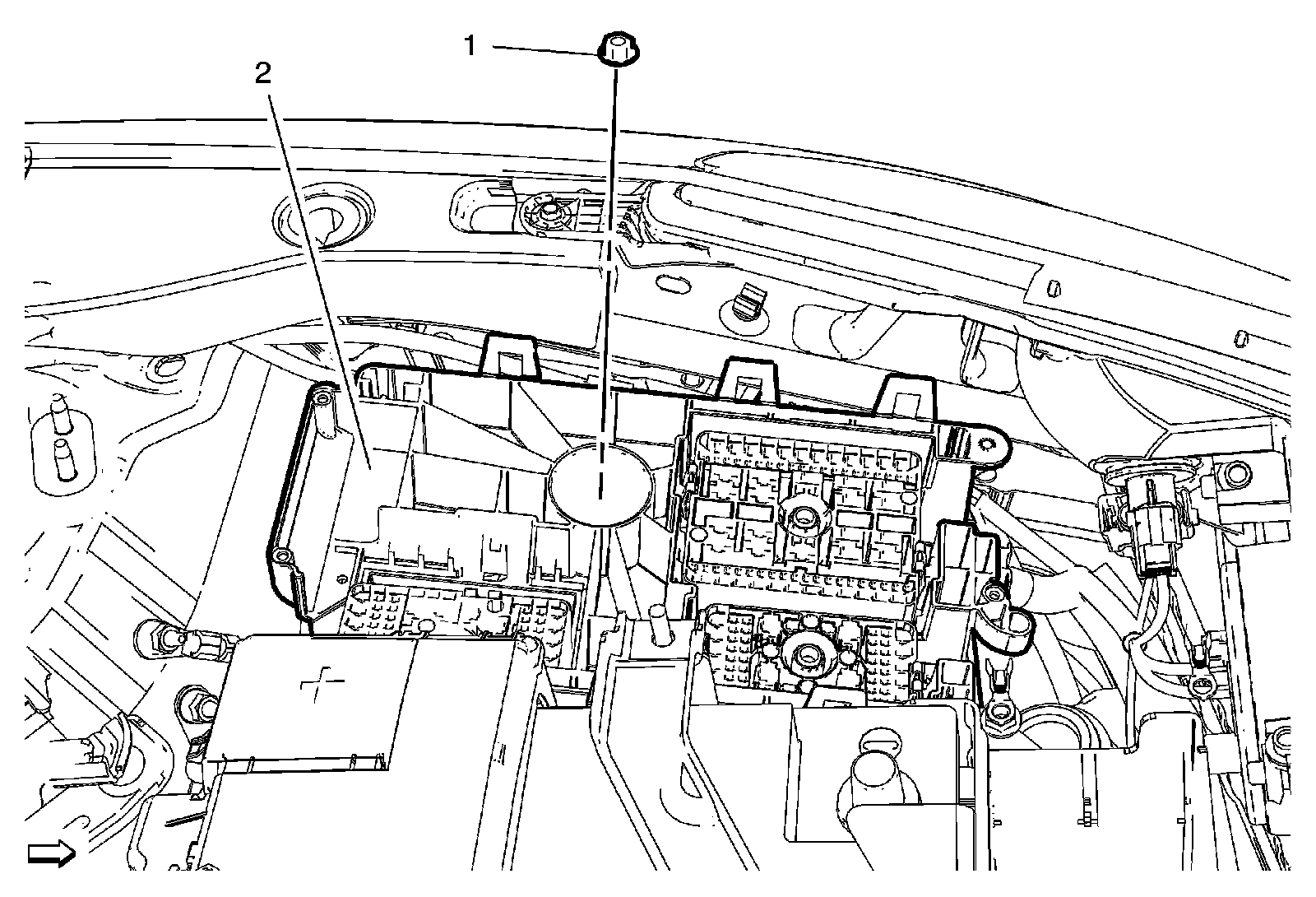 1
2