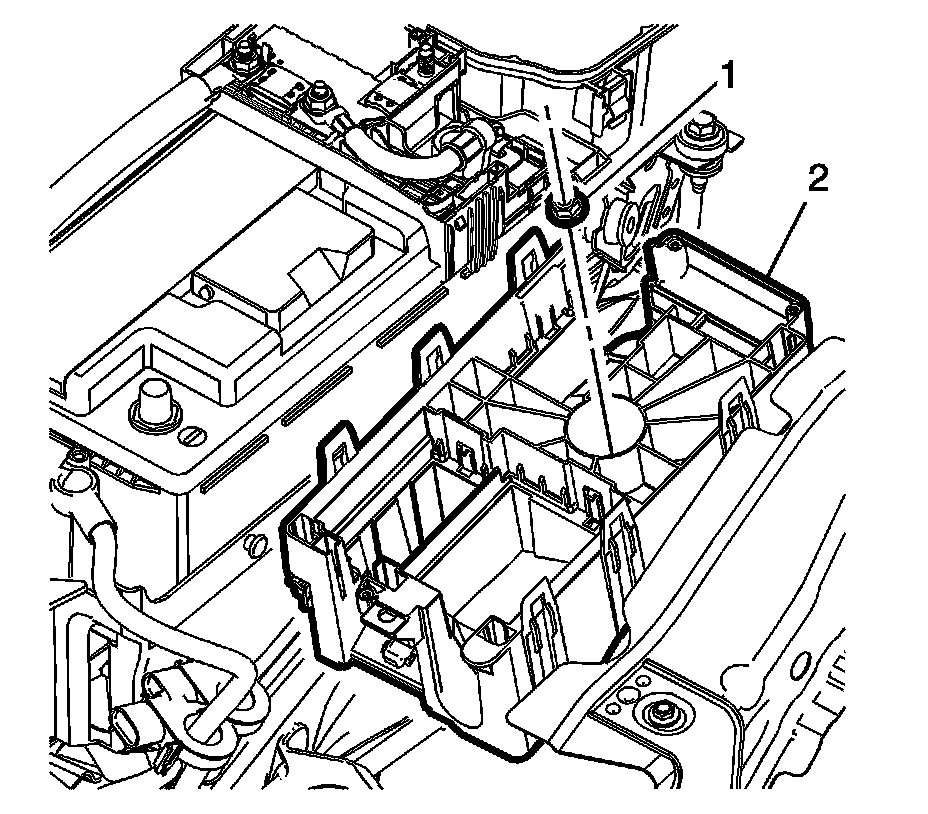 1
2