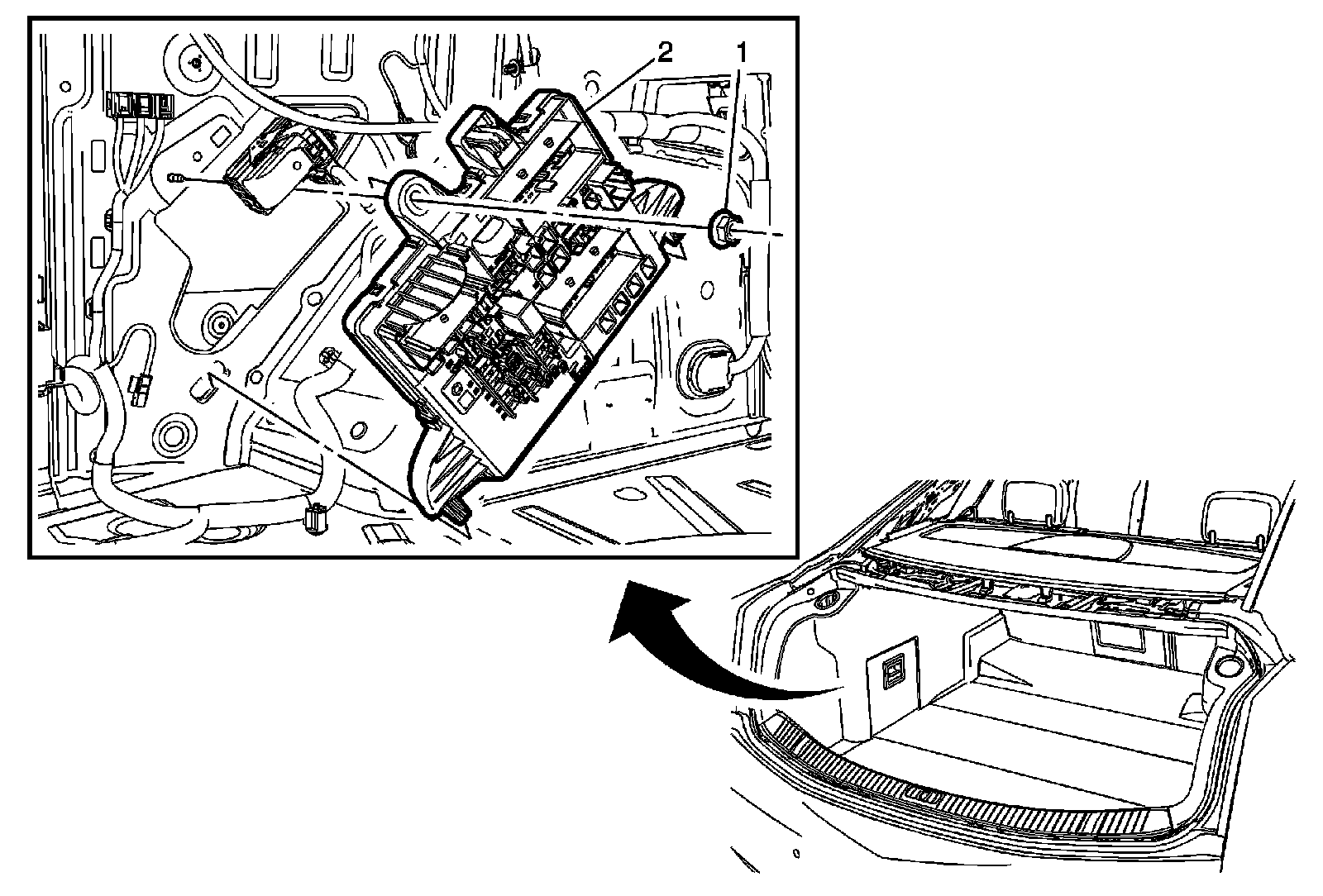 2
1