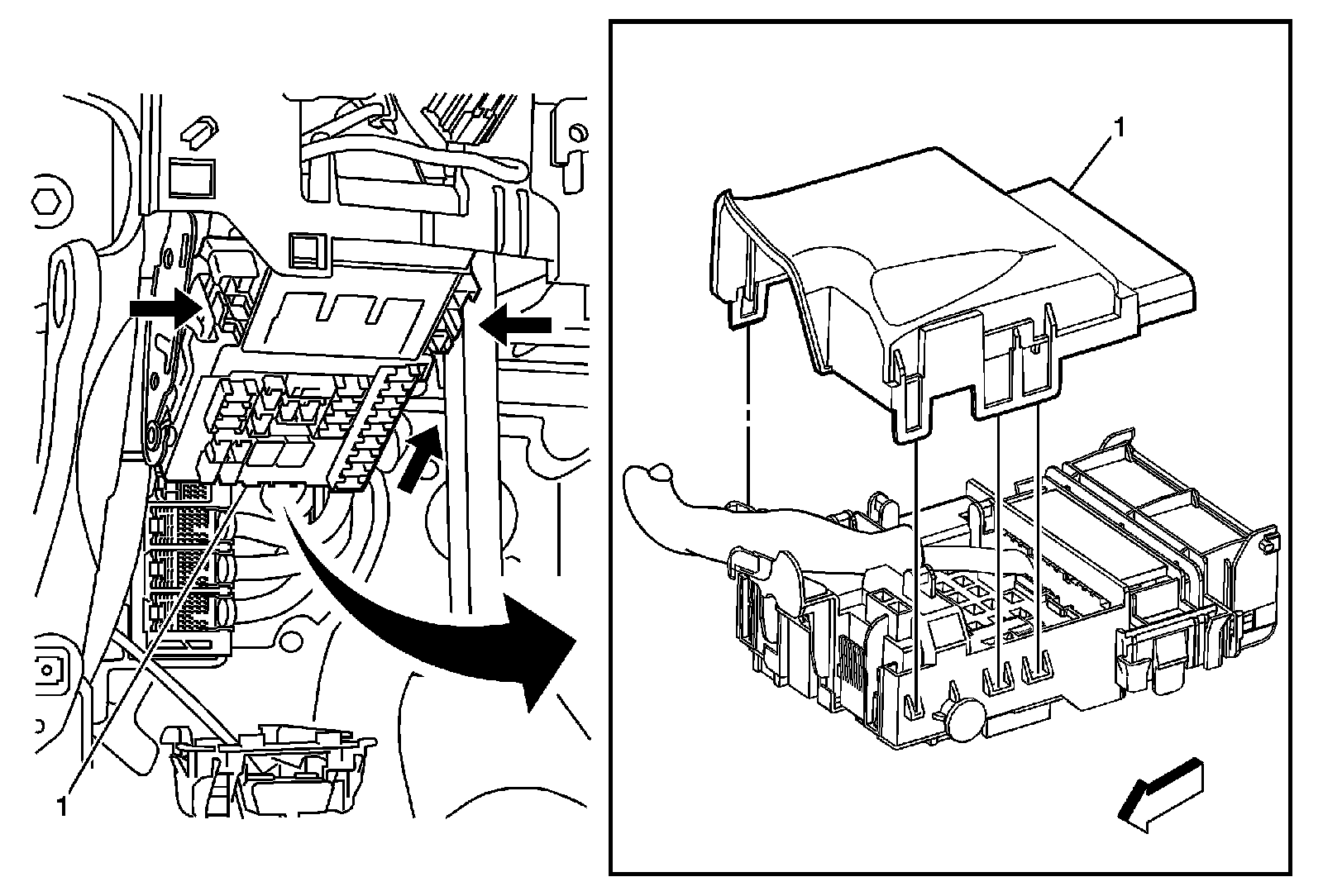 1

1