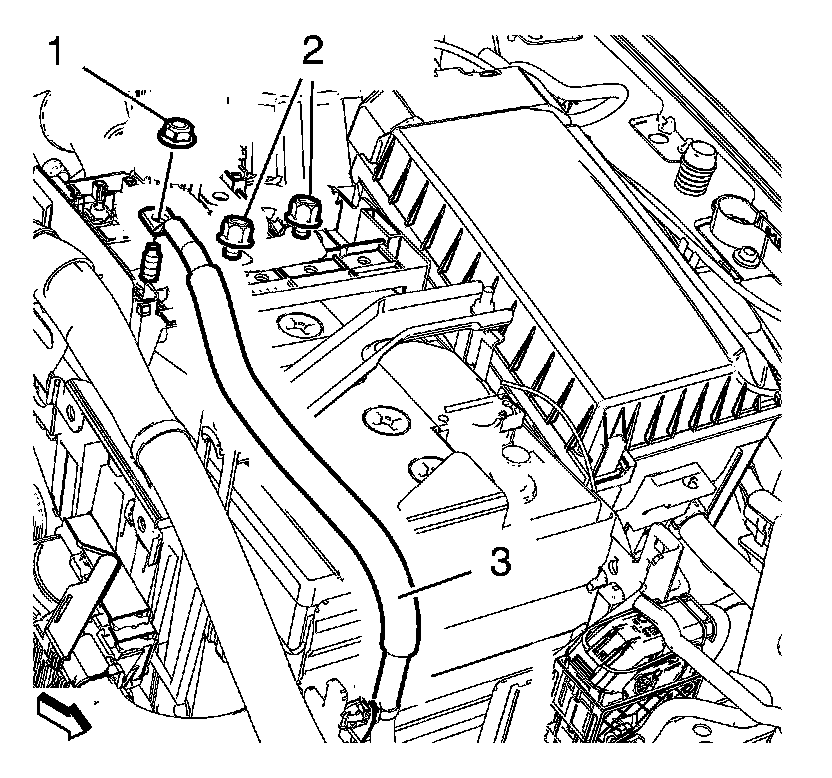 1
2
3